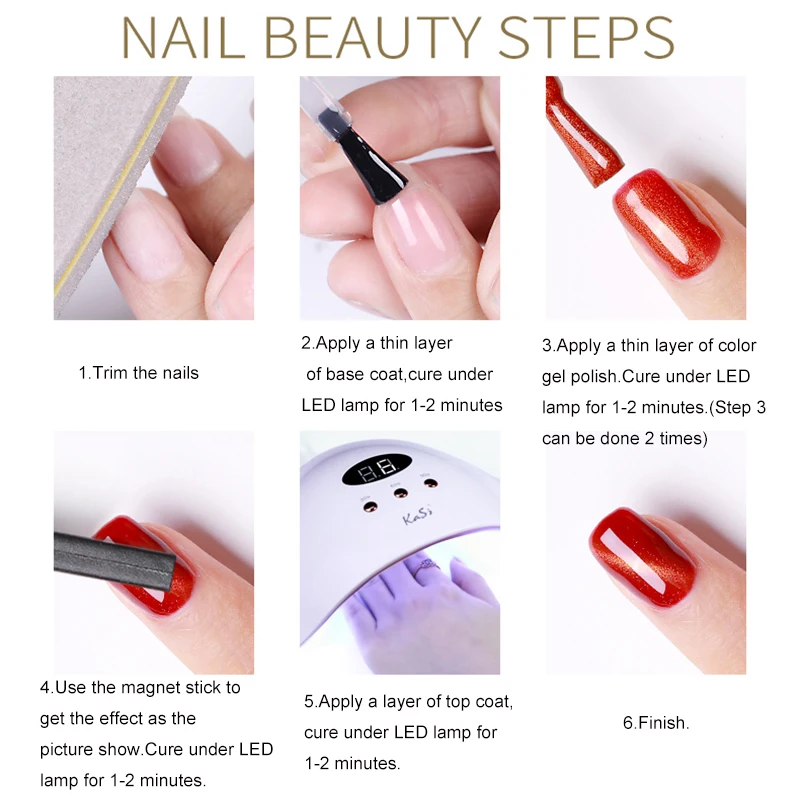 NAIL BEAUTY STEPS

1.Trim the nails

2.Apply a thin layer of base coat,cure under LED lamp for 1-2 minutes

3.Apply a thin layer of color gel polish.Cure under LED lamp for 1-2 minutes.(Step 3 can be done 2 times)

KaSi

4.Use the magnet stick to get the effect as the picture show.Cure under LED lamp for 1-2 minutes.

5.Apply a layer of top coat, cure under LED lamp for 1-2 minutes.

6.Finish.