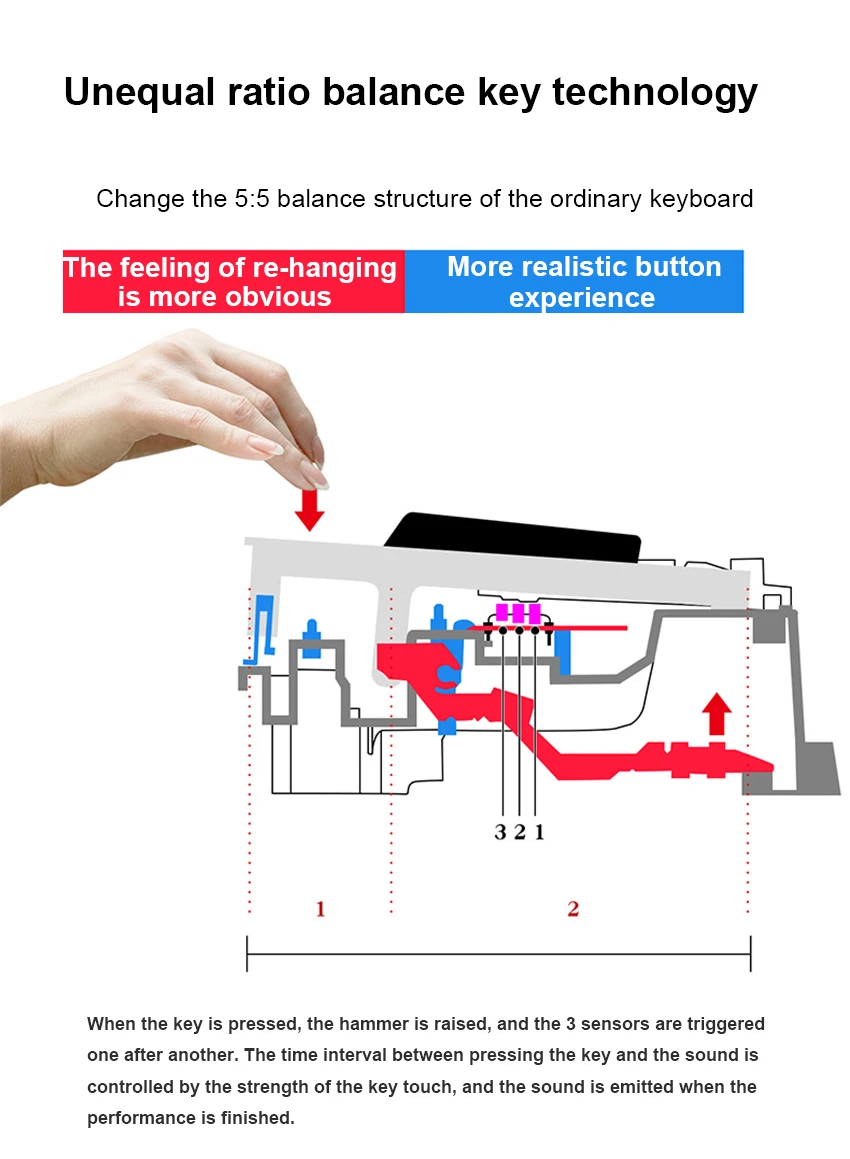 Unequal ratio balance key technology

Change the 5:5 balance structure of the ordinary keyboard

The feeling of re-hanging is more obvious

More realistic button experience

3 2 1

1

2

When the key is pressed, the hammer is raised, and the 3 sensors are triggered one after another. The time interval between pressing the key and the sound is controlled by the strength of the key touch, and the sound is emitted when the performance is finished.