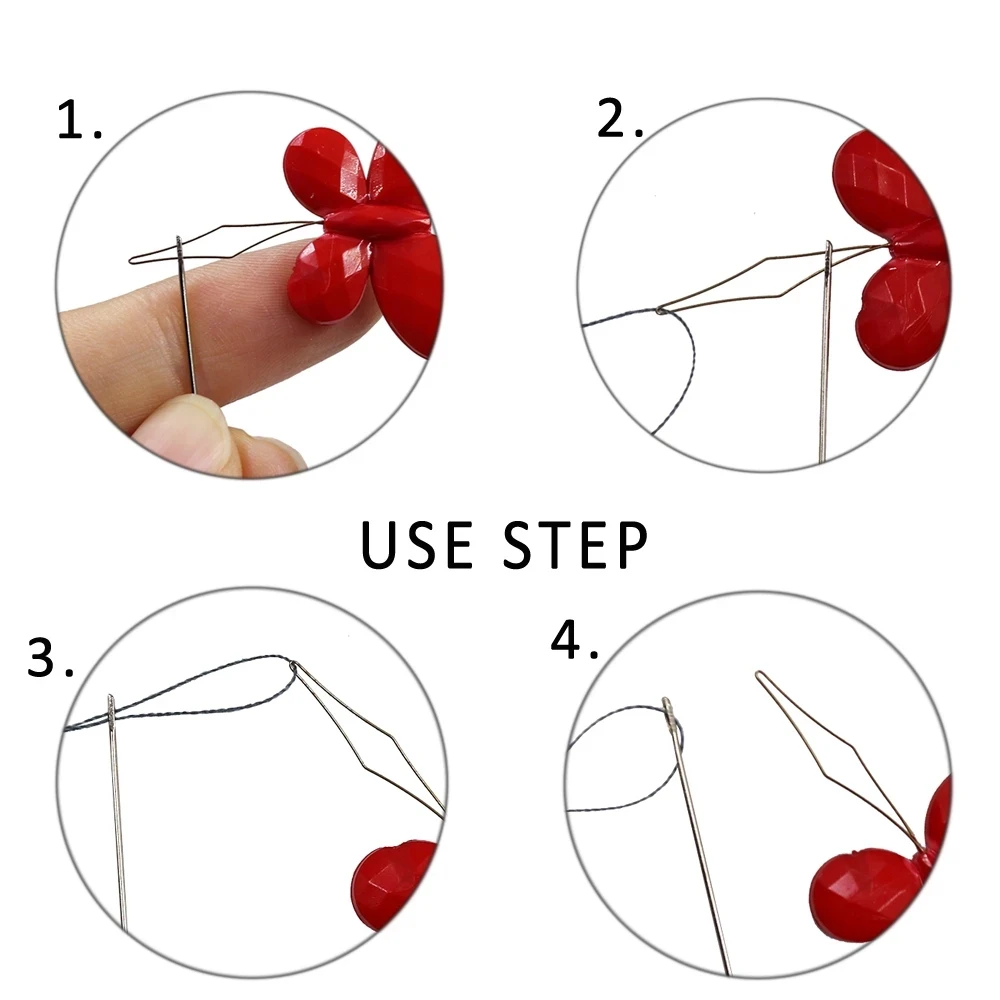 1.

2.

USE STEP

3.

4.