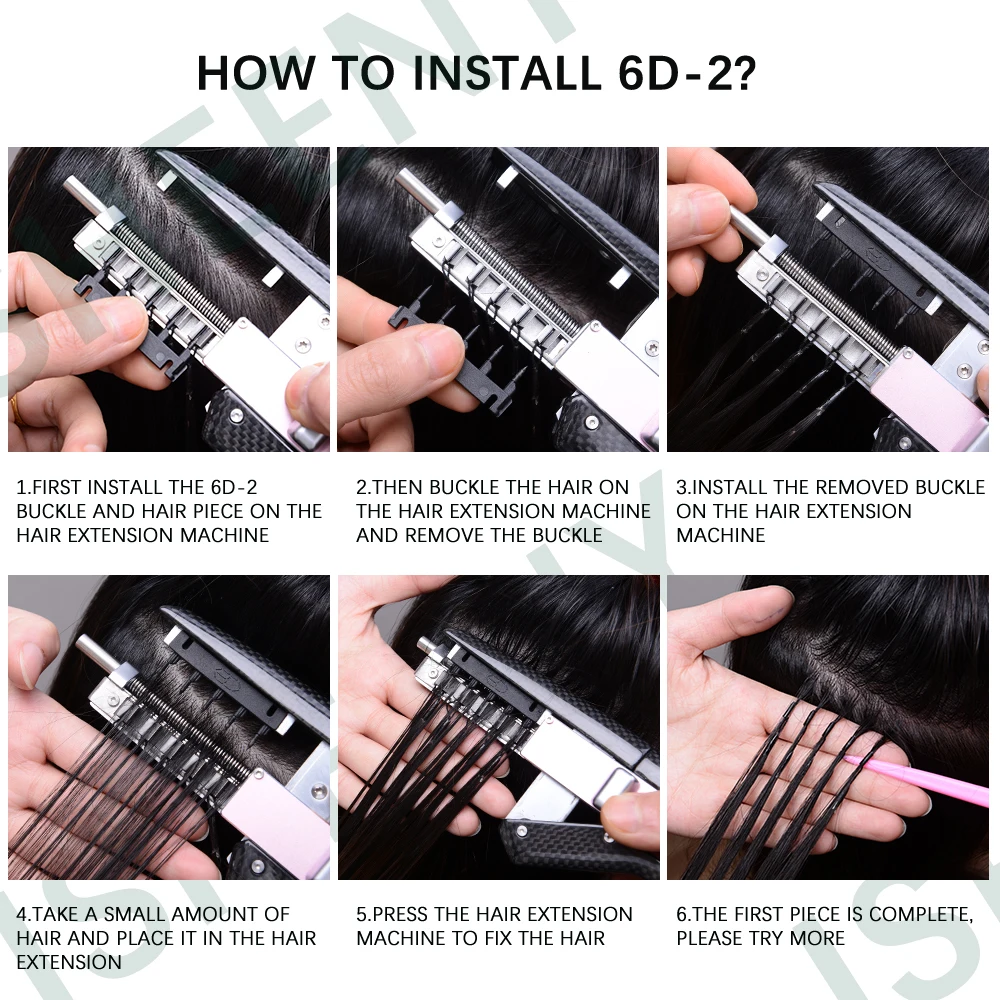 HOW TO INSTALL 6D-2?

1.FIRST INSTALL THE 6D-2 BUCKLE AND HAIR PIECE ON THE HAIR EXTENSION MACHINE

2.THEN BUCKLE THE HAIR ON THE HAIR EXTENSION MACHINE AND REMOVE THE BUCKLE

3.INSTALL THE REMOVED BUCKLE ON THE HAIR EXTENSION MACHINE

4.TAKE A SMALL AMOUNT OF HAIR AND PLACE IT IN THE HAIR EXTENSION

5.PRESS THE HAIR EXTENSION MACHINE TO FIX THE HAIR

6.THE FIRST PIECE IS COMPLETE, PLEASE TRY MORE