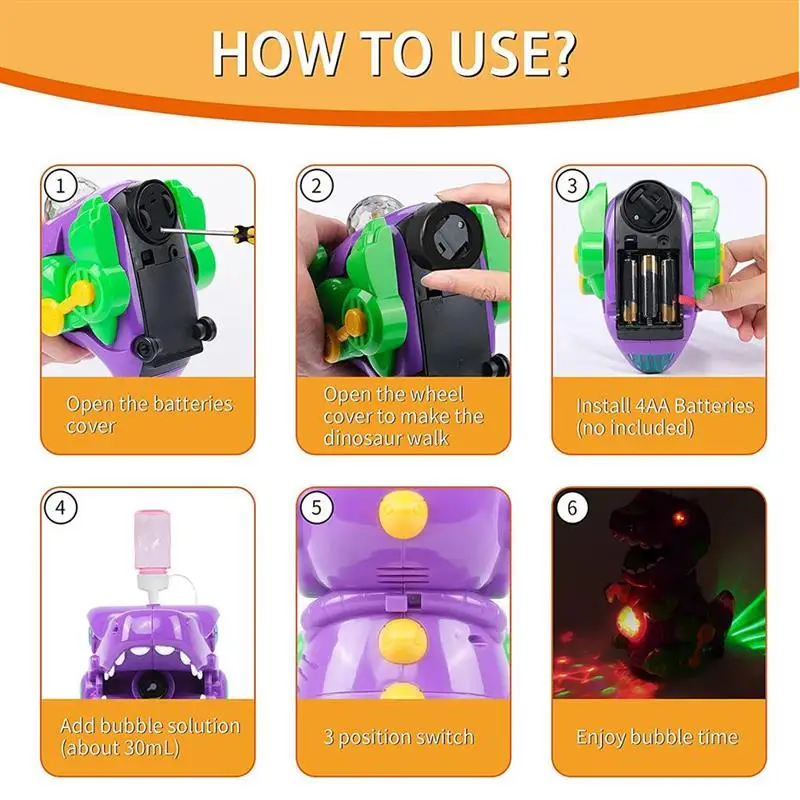 HOW TO USE?

1

Open the batteries cover

2

Open the wheel cover to make the dinosaur walk

3

Install 4AA Batteries (no included)

4

Add bubble solution (about 30mL)

5

3 position switch

6

Enjoy bubble time