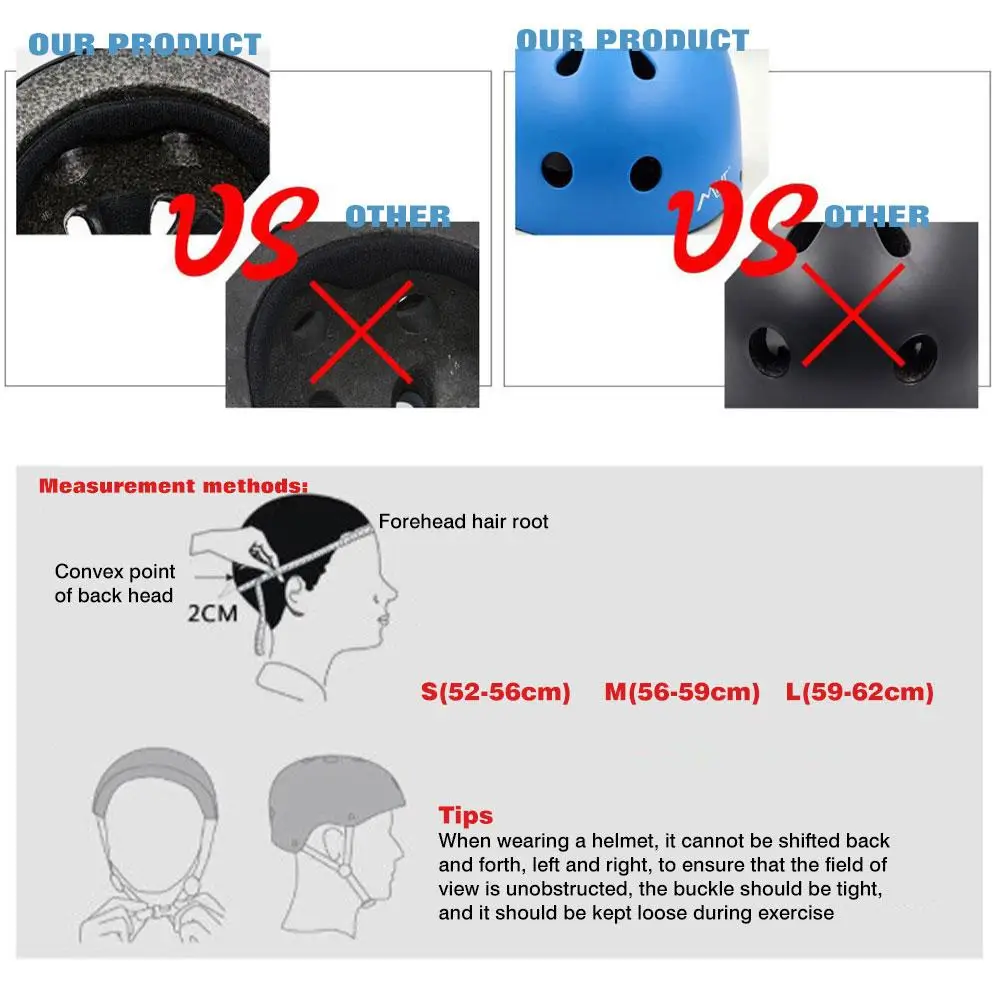 OUR PRODUCT

VS

OTHER

OUR PRODUCT

VS

OTHER

Measurement methods:

Forehead hair root

Convex point of back head

2CM

S(52-56cm) M(56-59cm) L(59-62cm)

Tips
When wearing a helmet, it cannot be shifted back and forth, left and right, to ensure that the field of view is unobstructed, the buckle should be tight, and it should be kept loose during exercise