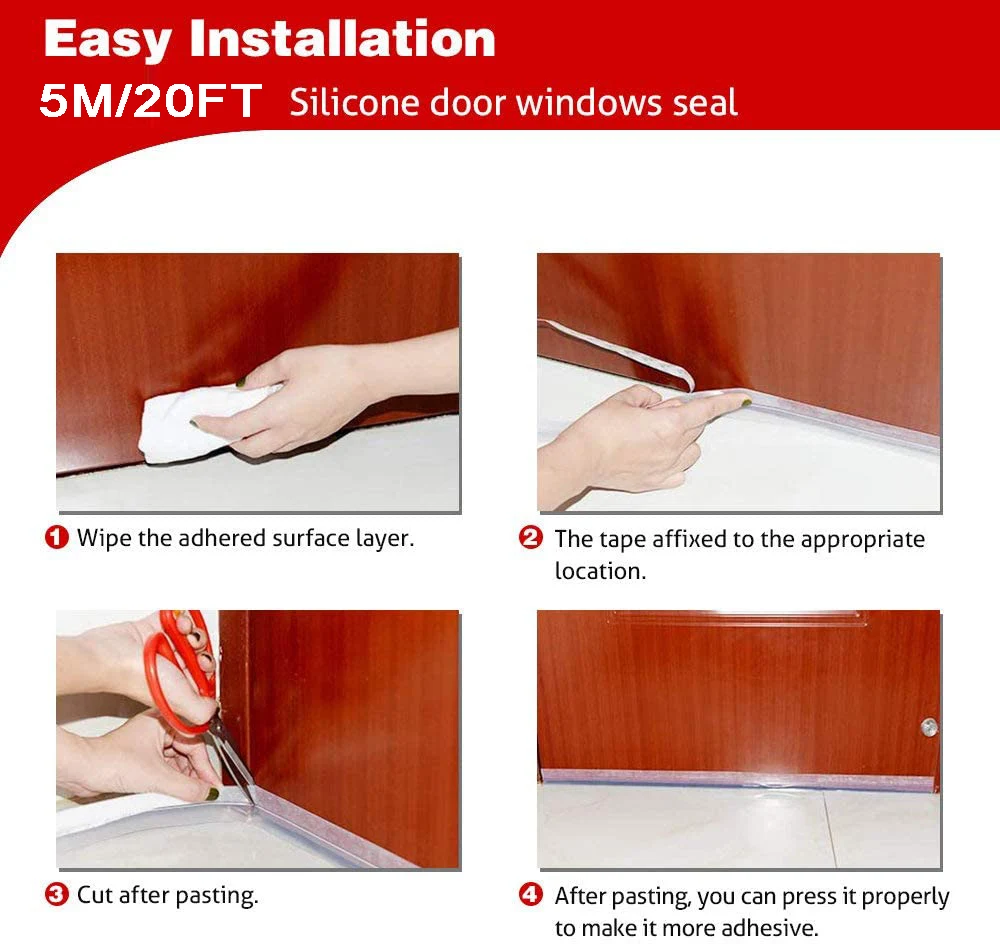 Easy Installation
5M/20FT Silicone door windows seal

1 Wipe the adhered surface layer.

2 The tape affixed to the appropriate location.

3 Cut after pasting.

4 After pasting, you can press it properly to make it more adhesive.