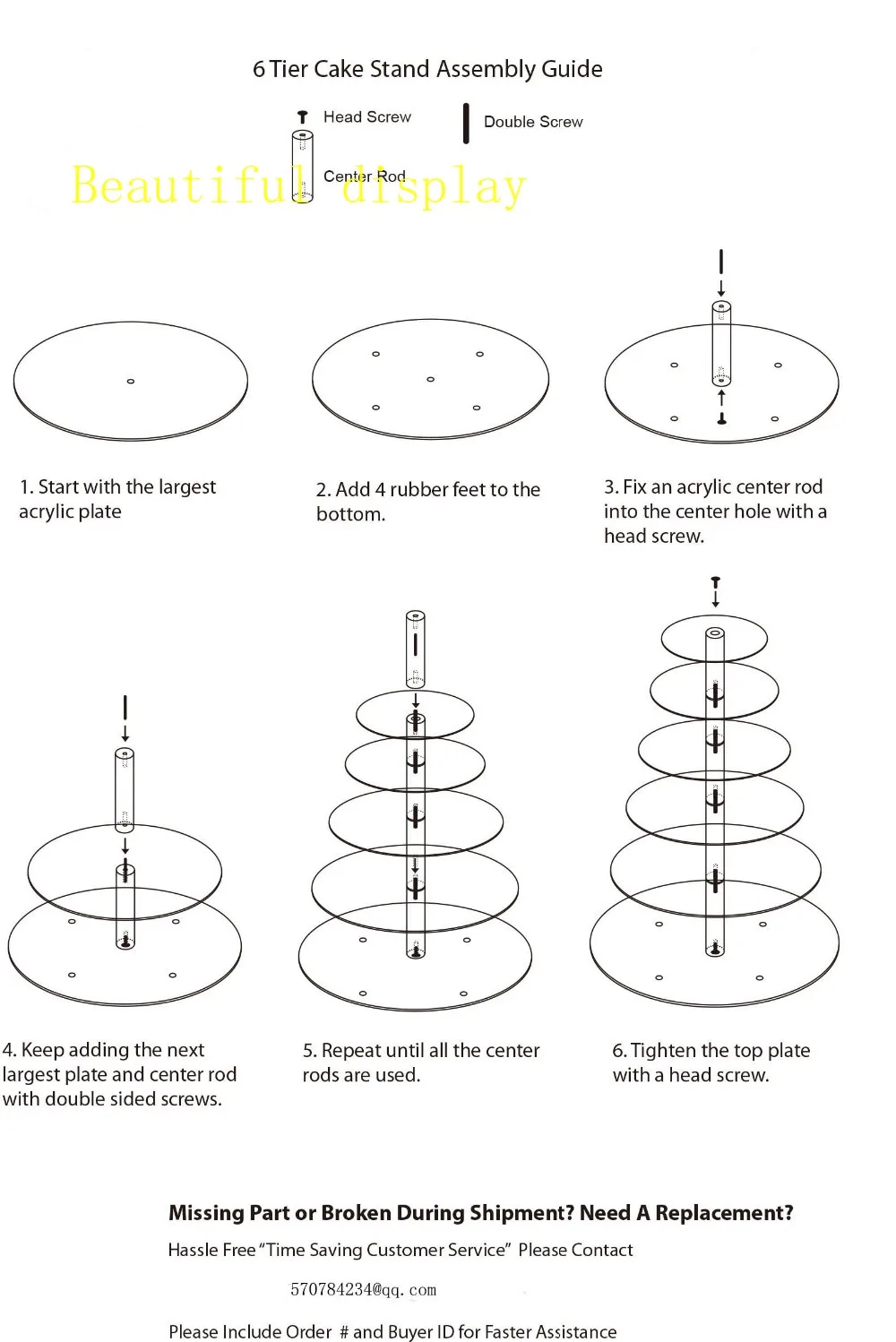 6 Tier Cake Stand Assembly Guide

Head Screw

Double Screw

Center Rod

Beautiful display

1. Start with the largest acrylic plate

2. Add 4 rubber feet to the bottom.

3. Fix an acrylic center rod into the center hole with a head screw.

4. Keep adding the next largest plate and center rod with double sided screws.

5. Repeat until all the center rods are used.

6. Tighten the top plate with a head screw.

Missing Part or Broken During Shipment? Need A Replacement?

Hassle Free "Time Saving Customer Service" Please Contact

570784234@qq.com

Please Include Order # and Buyer ID for Faster Assistance