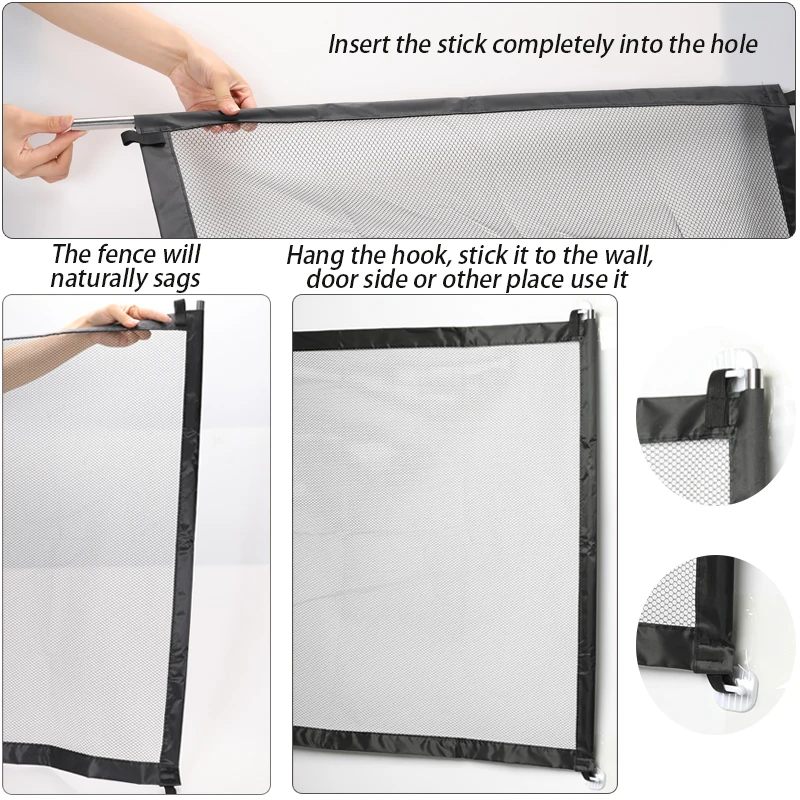 Insert the stick completely into the hole

The fence will naturally sags

Hang the hook, stick it to the wall, door side or other place use it