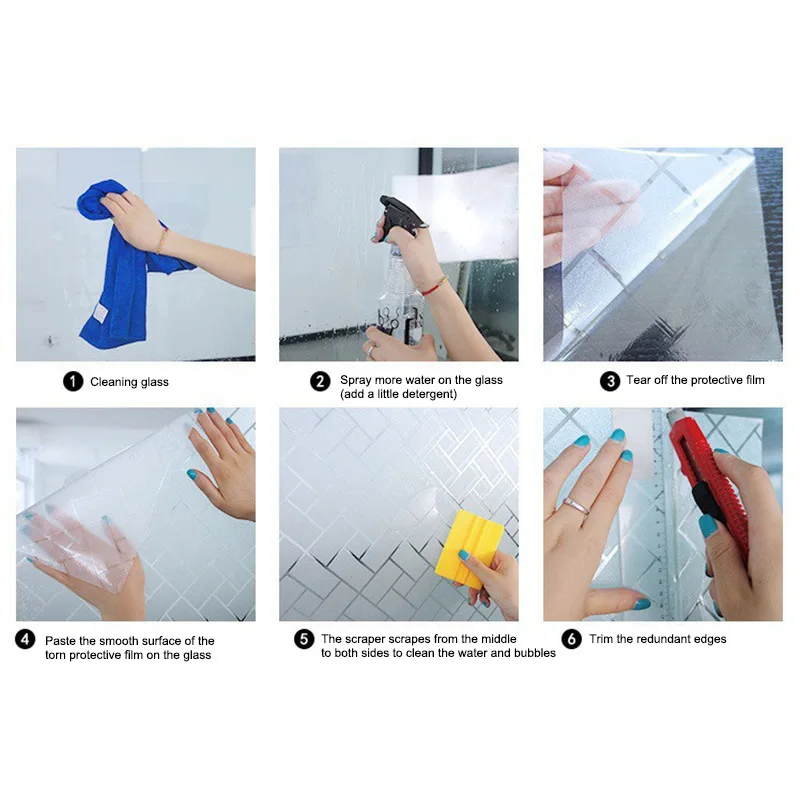 1 Cleaning glass

2 Spray more water on the glass (add a little detergent)

3 Tear off the protective film

4 Paste the smooth surface of the torn protective film on the glass

5 The scraper scrapes from the middle to both sides to clean the water and bubbles

6 Trim the redundant edges