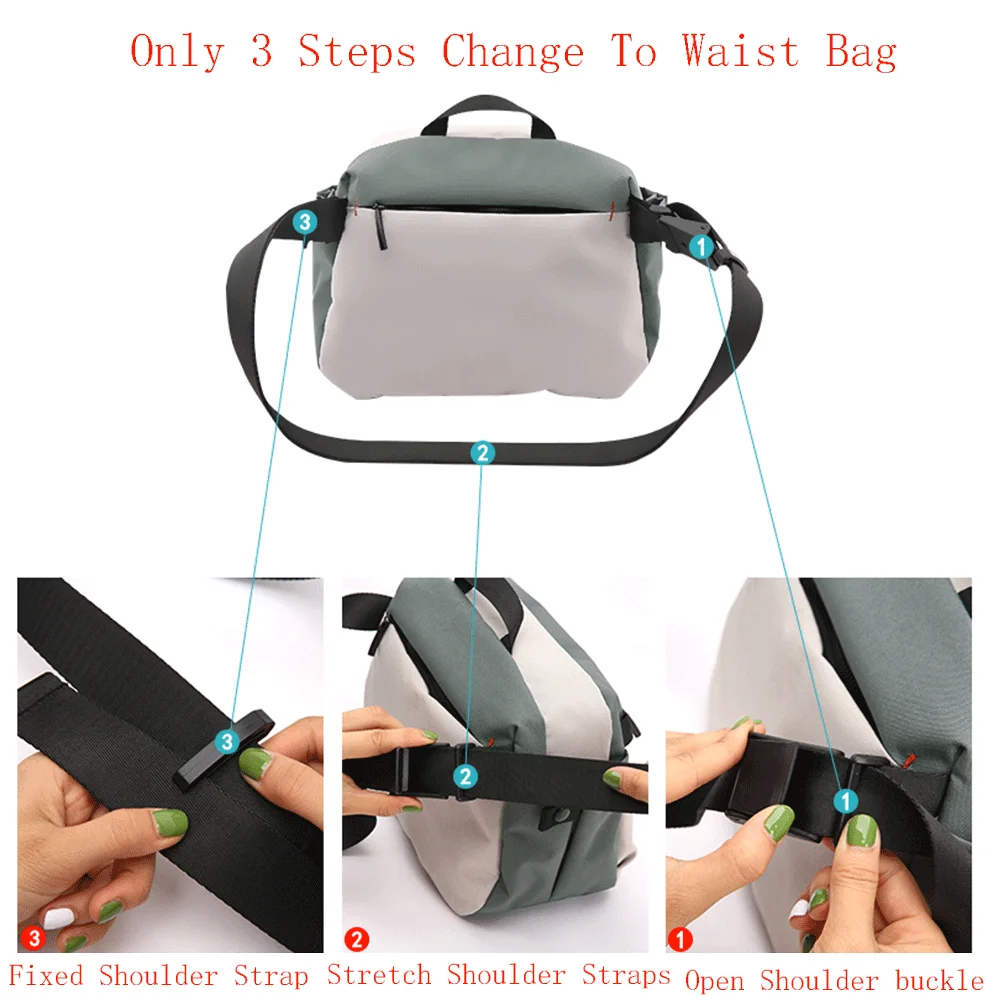 Only 3 Steps Change To Waist Bag

3

1

2

3

2

1

3 Fixed Shoulder Strap

2 Stretch Shoulder Straps

1 Open Shoulder buckle