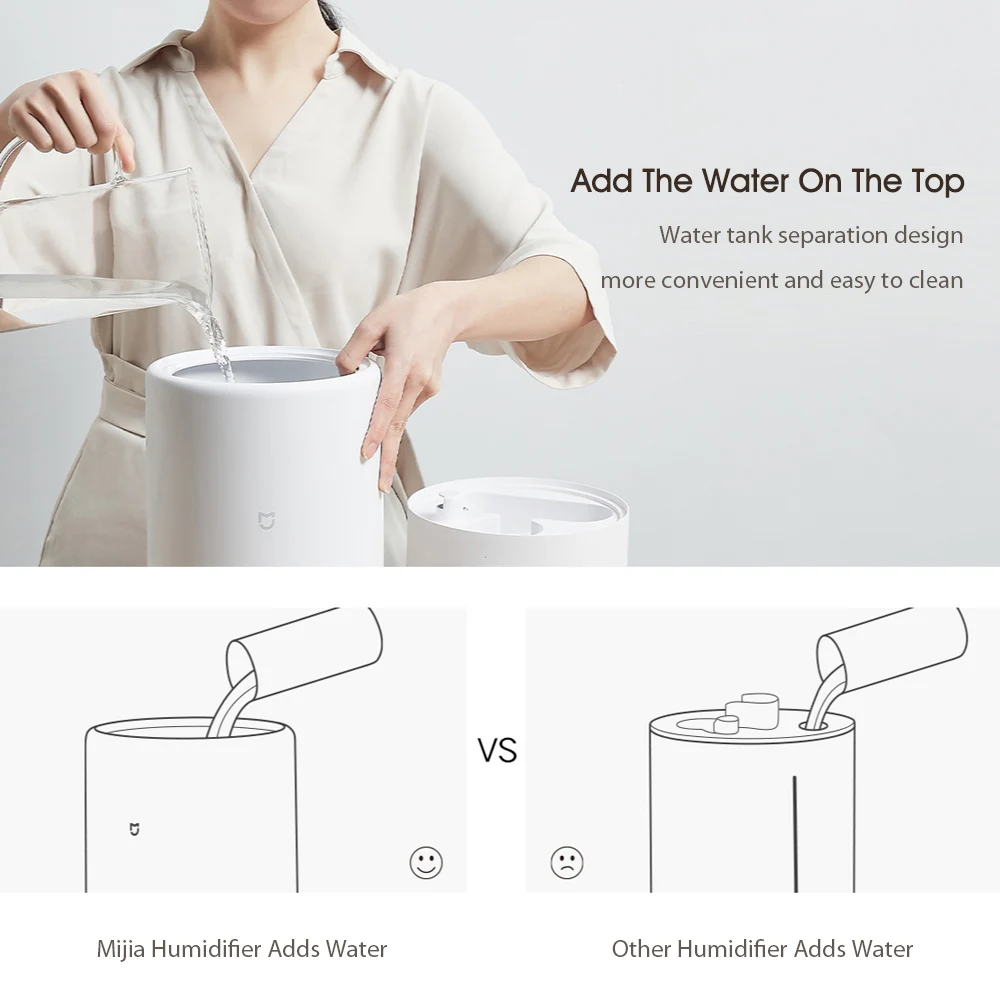 Add The Water On The Top

Water tank separation design

more convenient and easy to clean

VS

Mijia Humidifier Adds Water

Other Humidifier Adds Water