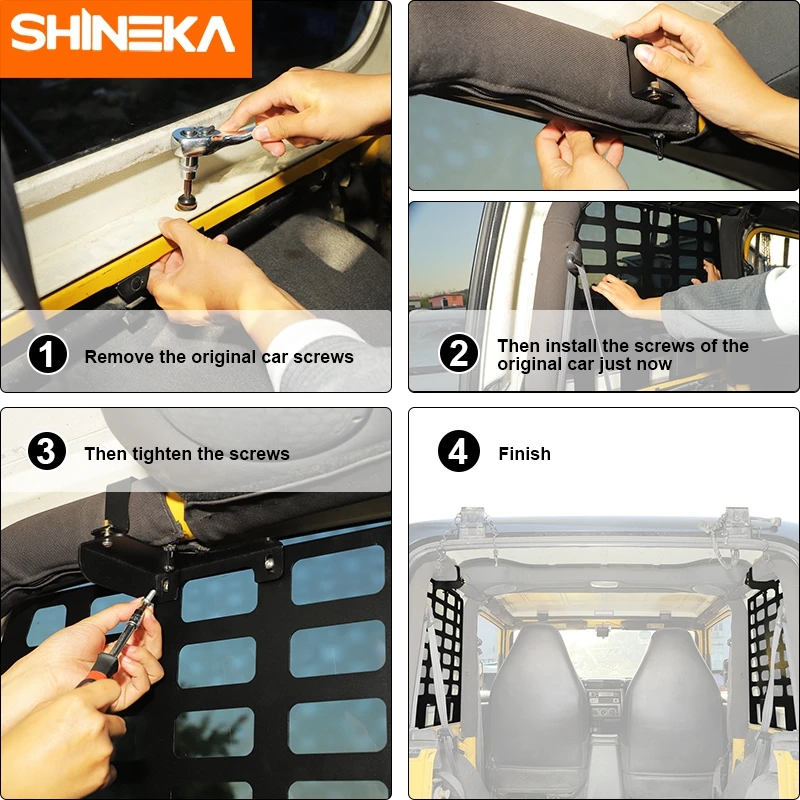 SHINEKA

1 Remove the original car screws

2 Then install the screws of the original car just now

3 Then tighten the screws

4 Finish