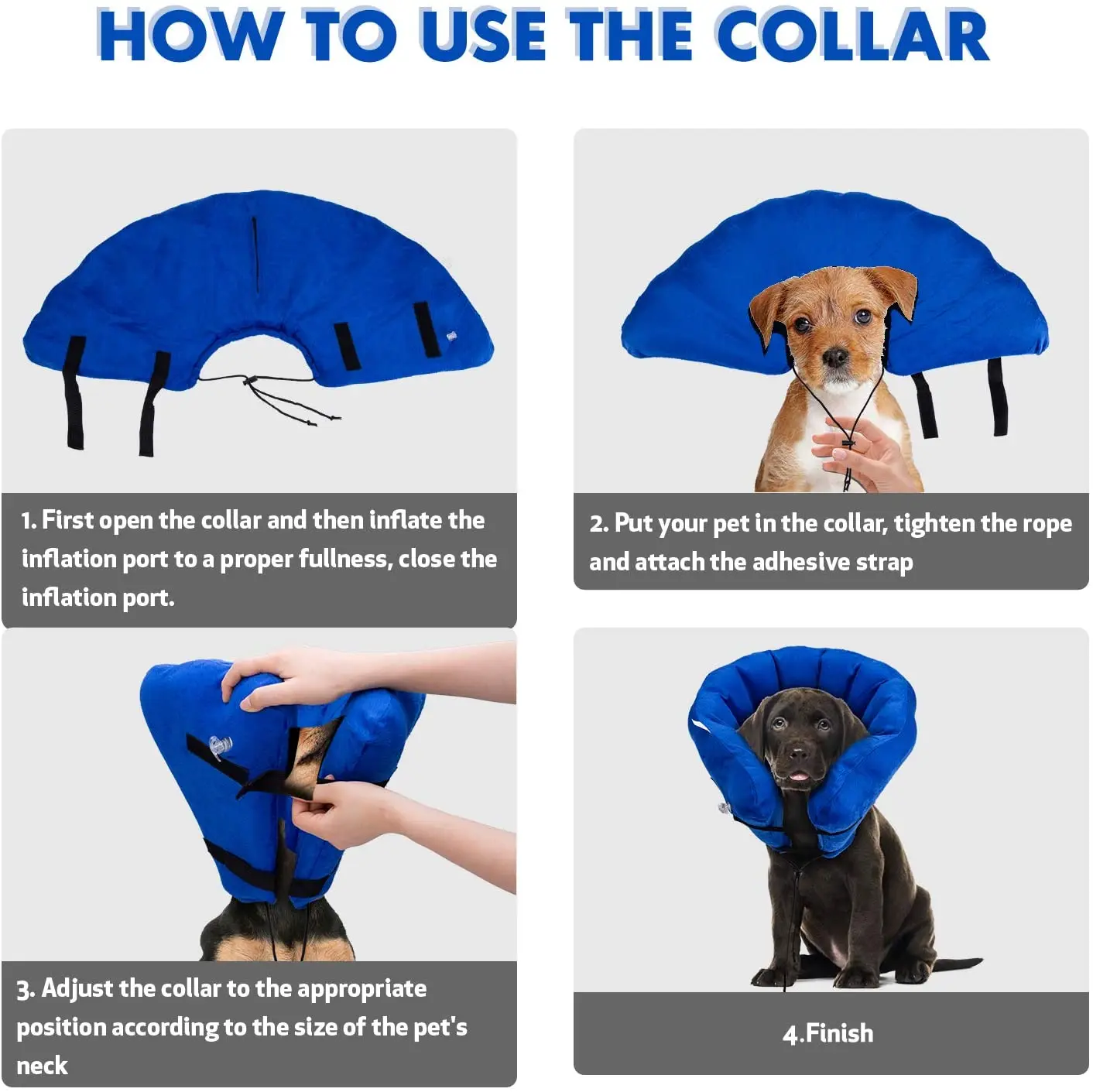 HOW TO USE THE COLLAR

1. First open the collar and then inflate the inflation port to a proper fullness, close the inflation port.

2. Put your pet in the collar, tighten the rope and attach the adhesive strap

3. Adjust the collar to the appropriate position according to the size of the pet's neck

4.Finish