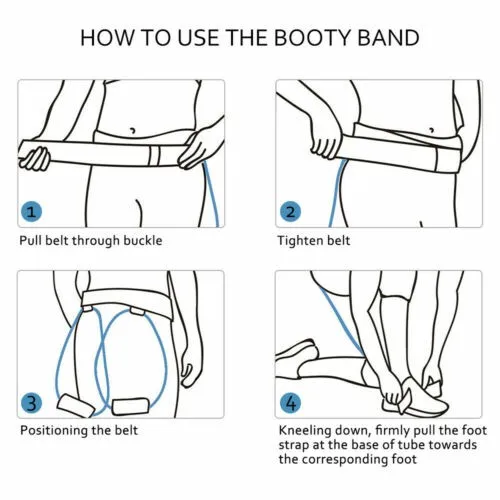 HOW TO USE THE BOOTY BAND

1
Pull belt through buckle

2
Tighten belt

3
Positioning the belt

4
Kneeling down, firmly pull the foot strap at the base of tube towards the corresponding foot