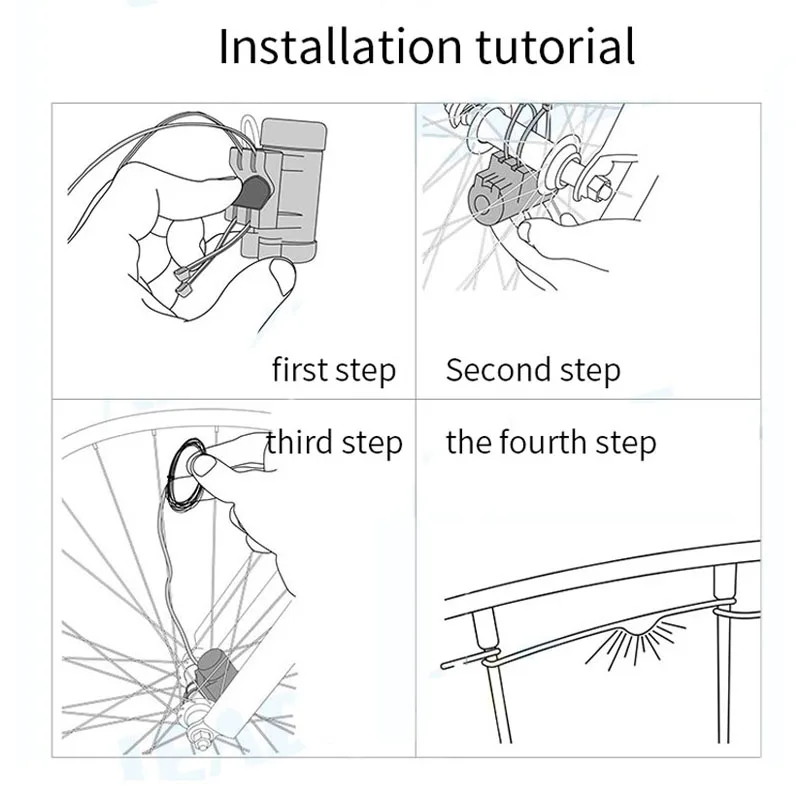 Installation tutorial

first step

Second step

third step

the fourth step