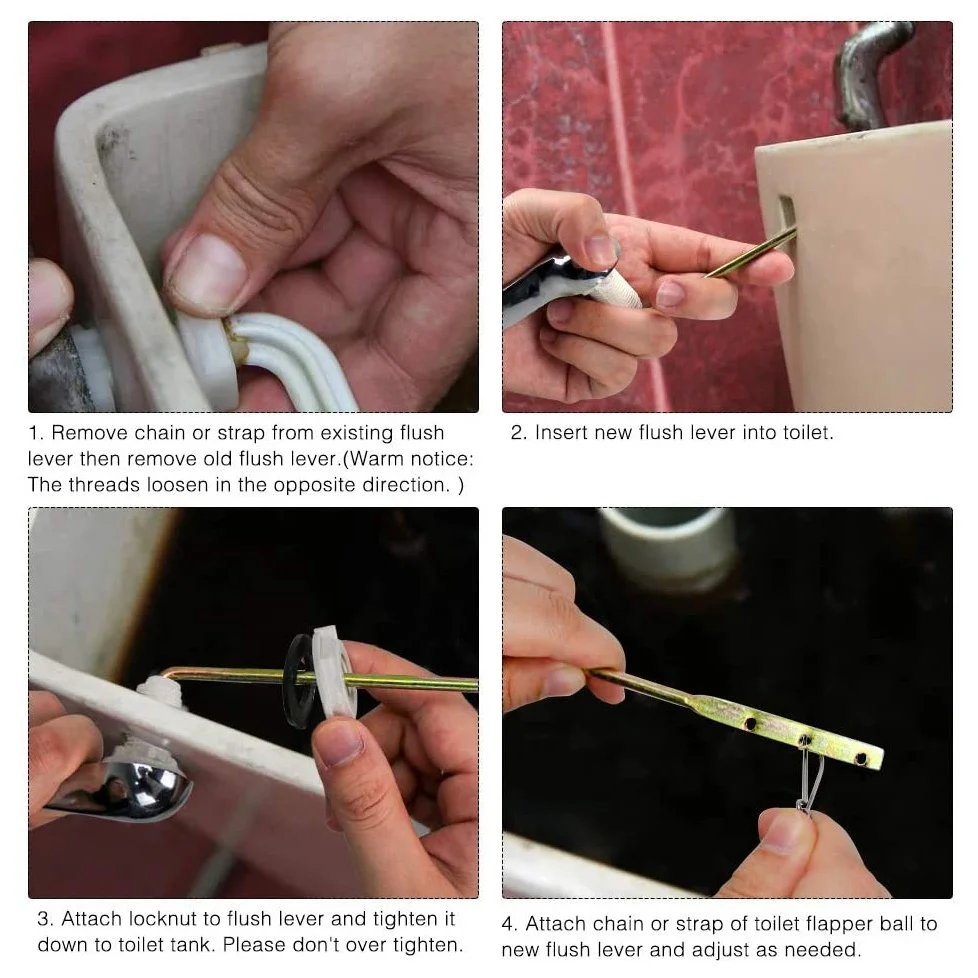 1. Remove chain or strap from existing flush lever then remove old flush lever.(Warm notice: The threads loosen in the opposite direction. )

2. Insert new flush lever into toilet.

3. Attach locknut to flush lever and tighten it down to toilet tank. Please don't over tighten.

4. Attach chain or strap of toilet flapper ball to new flush lever and adjust as needed.