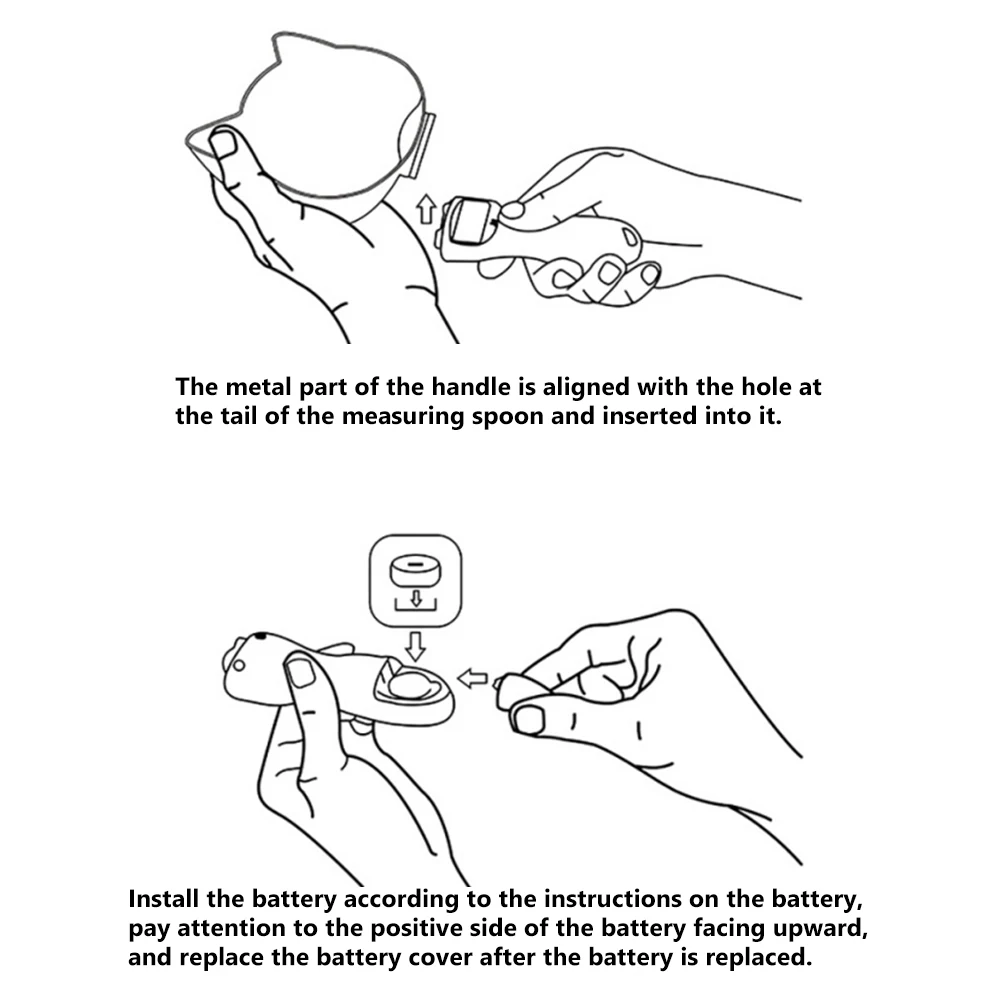 The metal part of the handle is aligned with the hole at the tail of the measuring spoon and inserted into it.

Install the battery according to the instructions on the battery, pay attention to the positive side of the battery facing upward, and replace the battery cover after the battery is replaced.