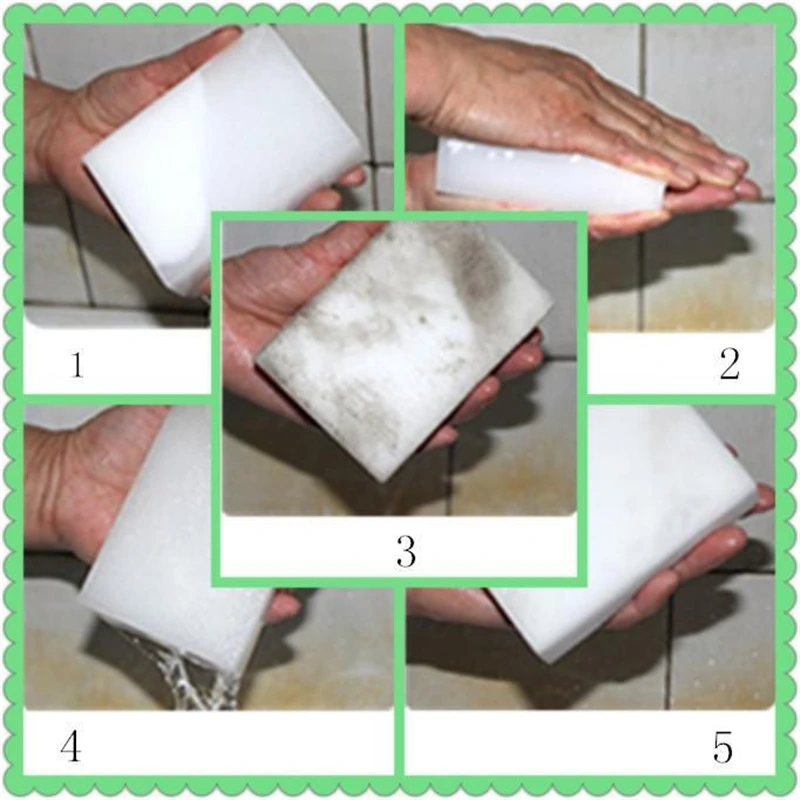 1

2

3

4

5