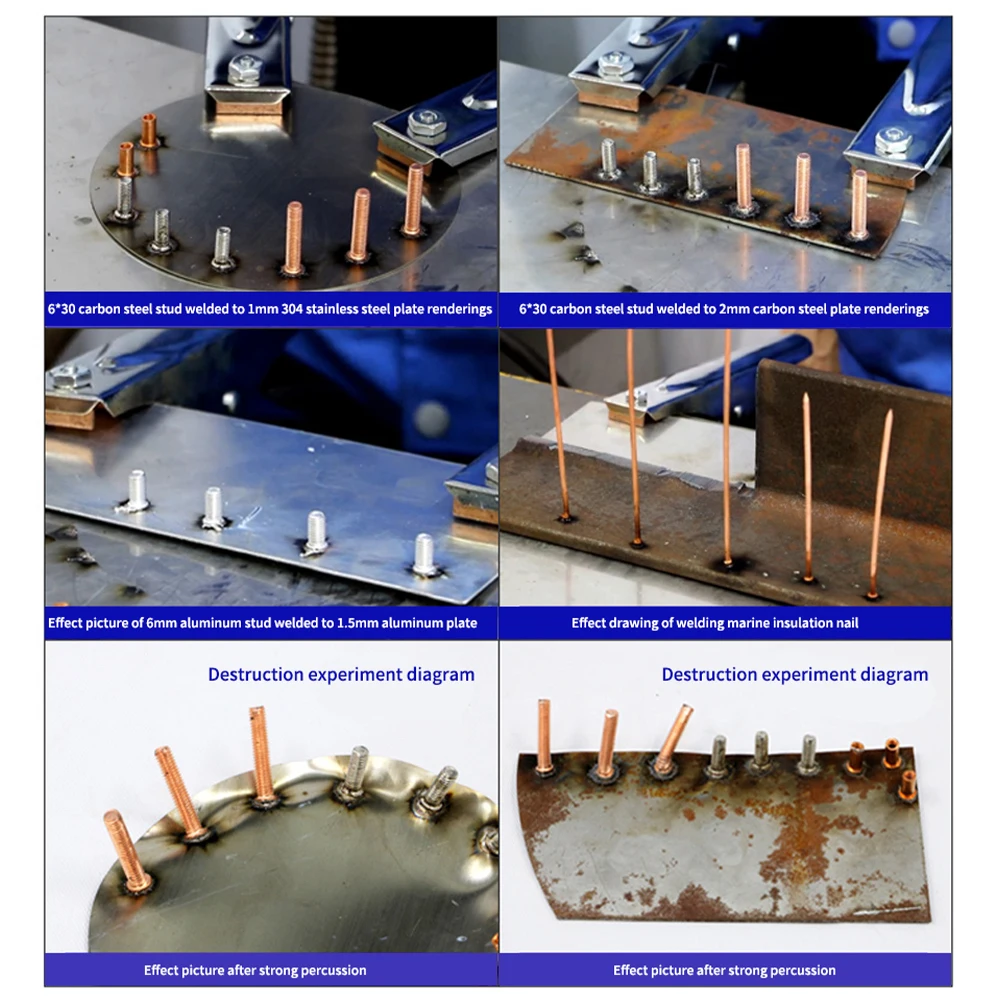 6*30 carbon steel stud welded to 1mm 304 stainless steel plate renderings

6*30 carbon steel stud welded to 2mm carbon steel plate renderings

Effect picture of 6mm aluminum stud welded to 1.5mm aluminum plate

Effect drawing of welding marine insulation nail

Destruction experiment diagram

Effect picture after strong percussion

Destruction experiment diagram

Effect picture after strong percussion