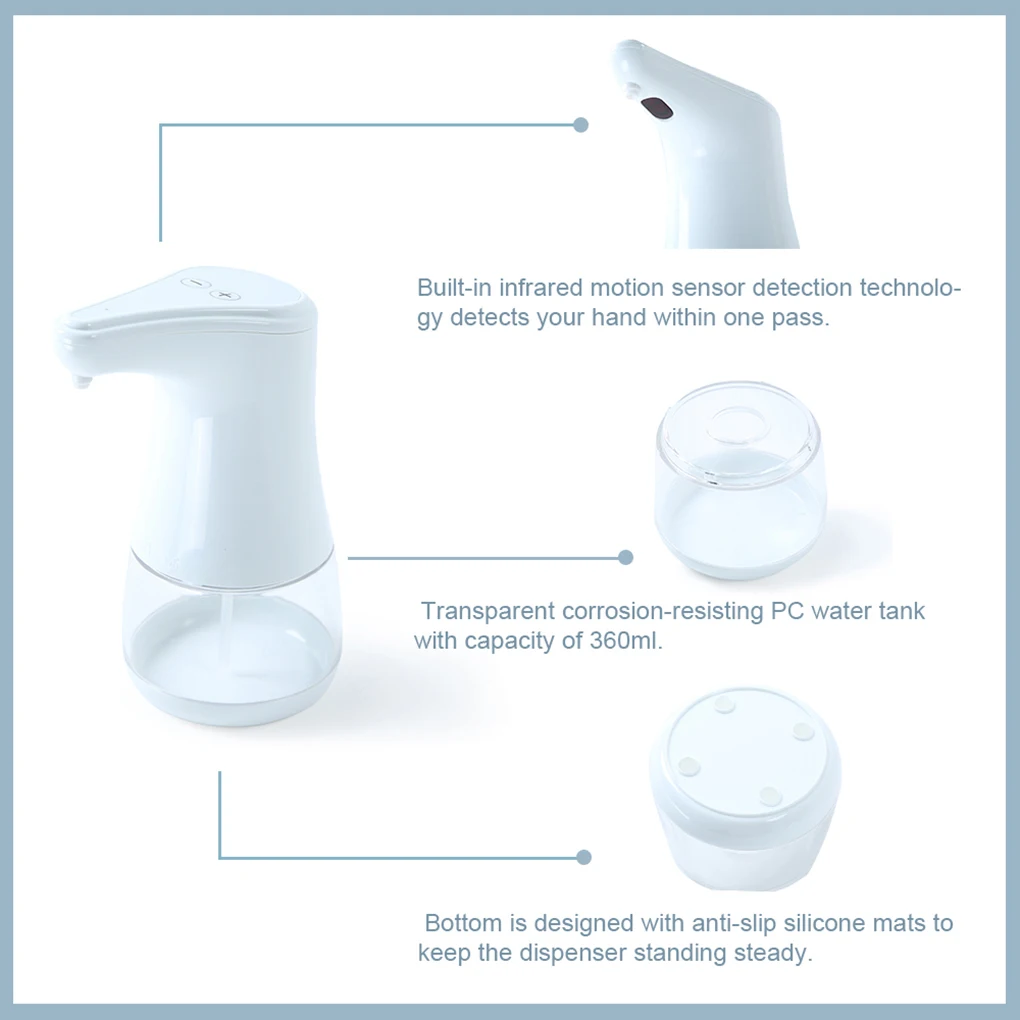 Built-in infrared motion sensor detection technology detects your hand within one pass.

Transparent corrosion-resisting PC water tank with capacity of 360ml.

Bottom is designed with anti-slip silicone mats to keep the dispenser standing steady.