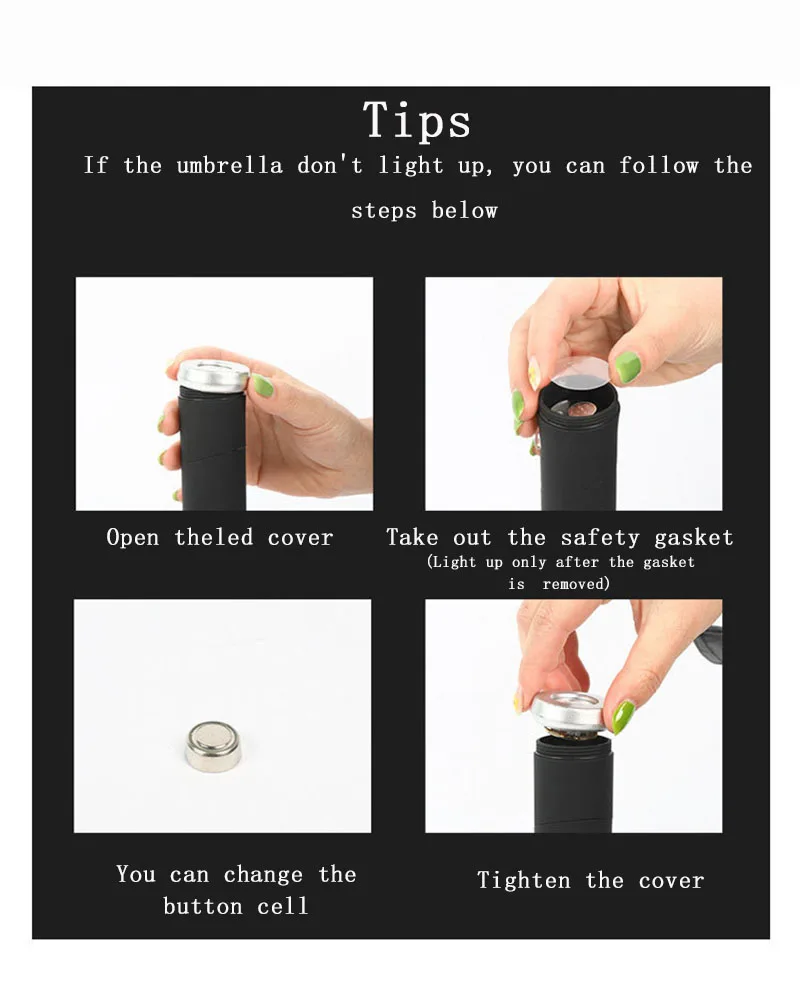 Tips

If the umbrella don't light up, you can follow the steps below

Open theled cover

Take out the safety gasket
(Light up only after the gasket is removed)

You can change the button cell

Tighten the cover