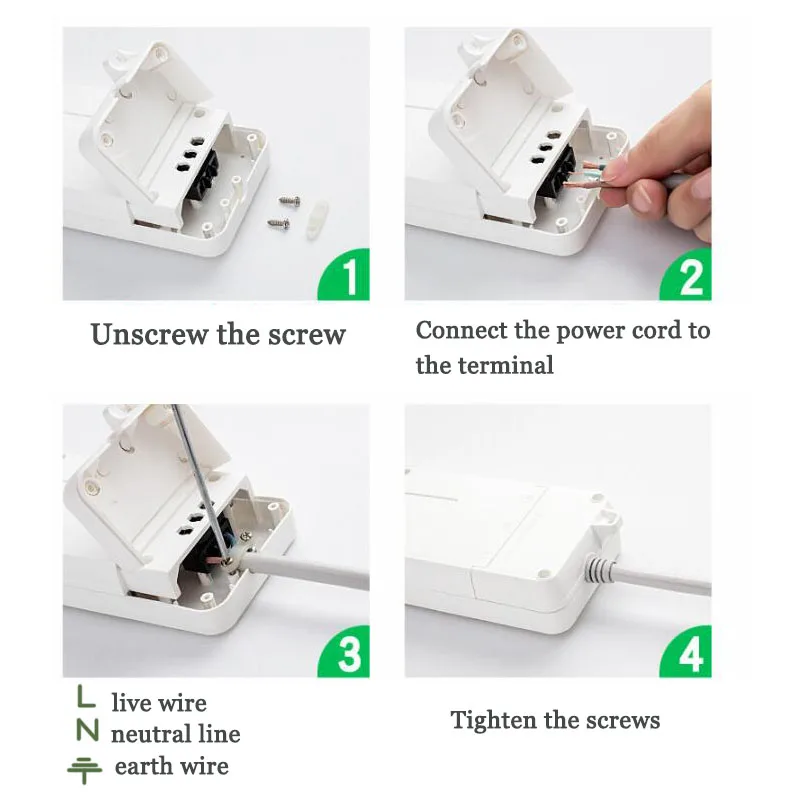 1

Unscrew the screw

2

Connect the power cord to the terminal

3

L live wire
N neutral line
earth wire

4

Tighten the screws