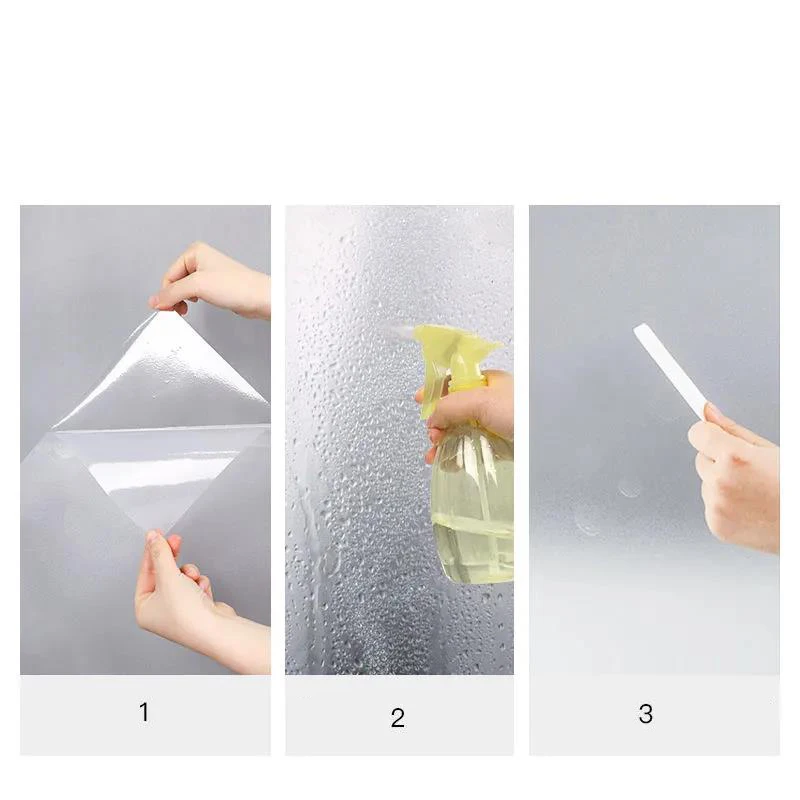 1

2

3