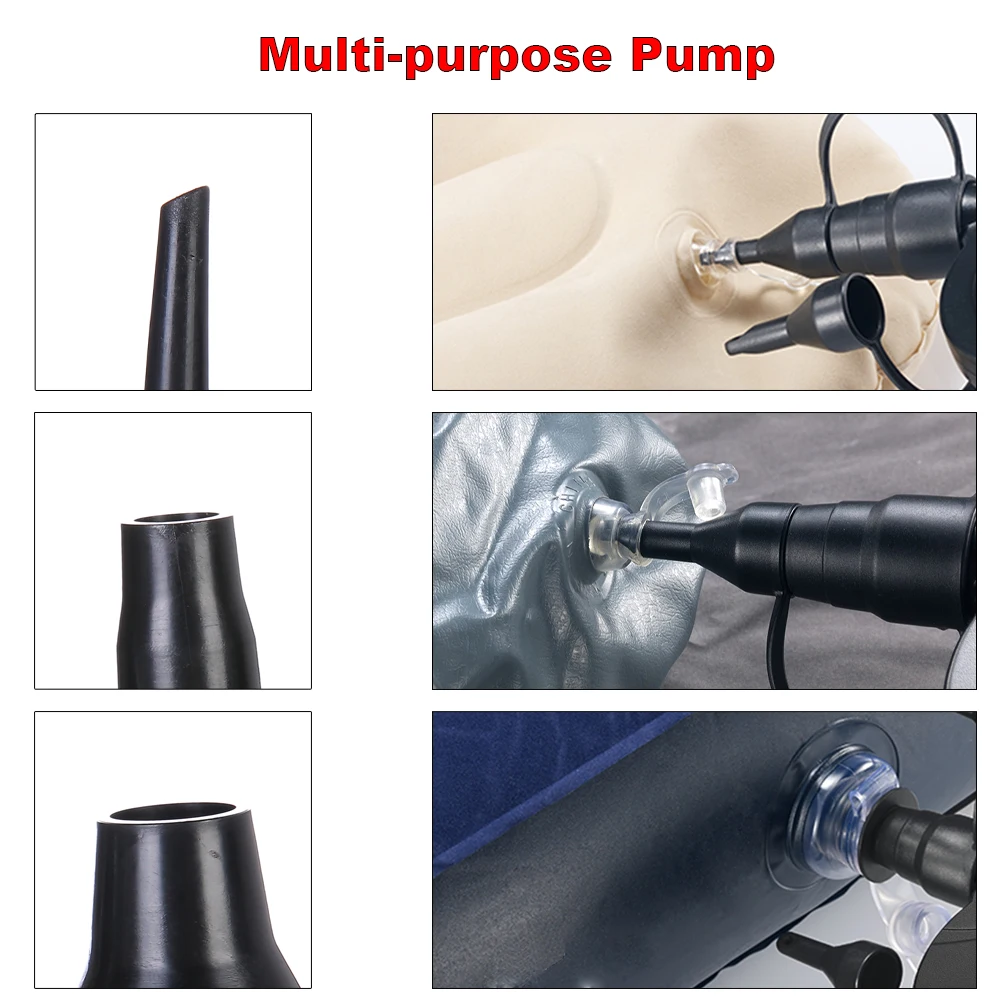 Multi-purpose Pump