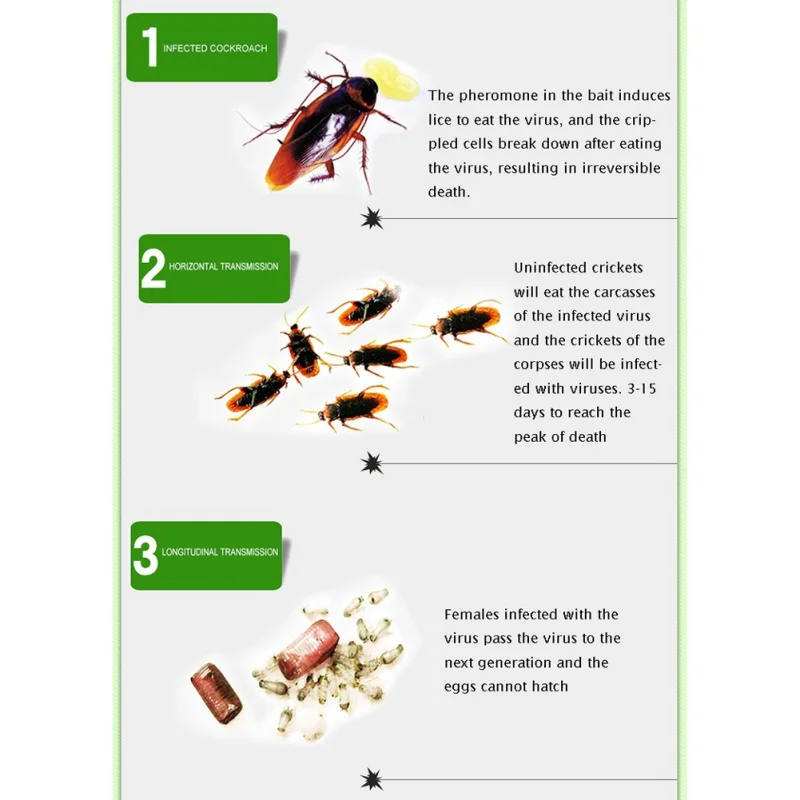 1 INFECTED COCKROACH

The pheromone in the bait induces lice to eat the virus, and the crippled cells break down after eating the virus, resulting in irreversible death.

2 HORIZONTAL TRANSMISSION

Uninfected crickets will eat the carcasses of the infected virus and the crickets of the corpses will be infected with viruses. 3-15 days to reach the peak of death

3 LONGITUDINAL TRANSMISSION

Females infected with the virus pass the virus to the next generation and the eggs cannot hatch