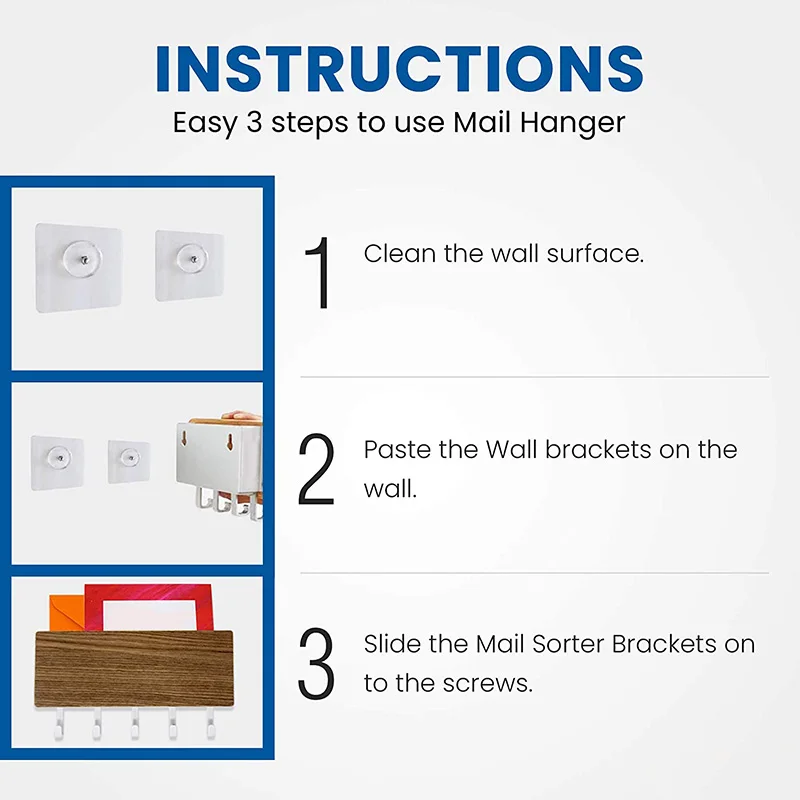 INSTRUCTIONS

Easy 3 steps to use Mail Hanger

1 Clean the wall surface.

2 Paste the Wall brackets on the wall.

3 Slide the Mail Sorter Brackets on to the screws.