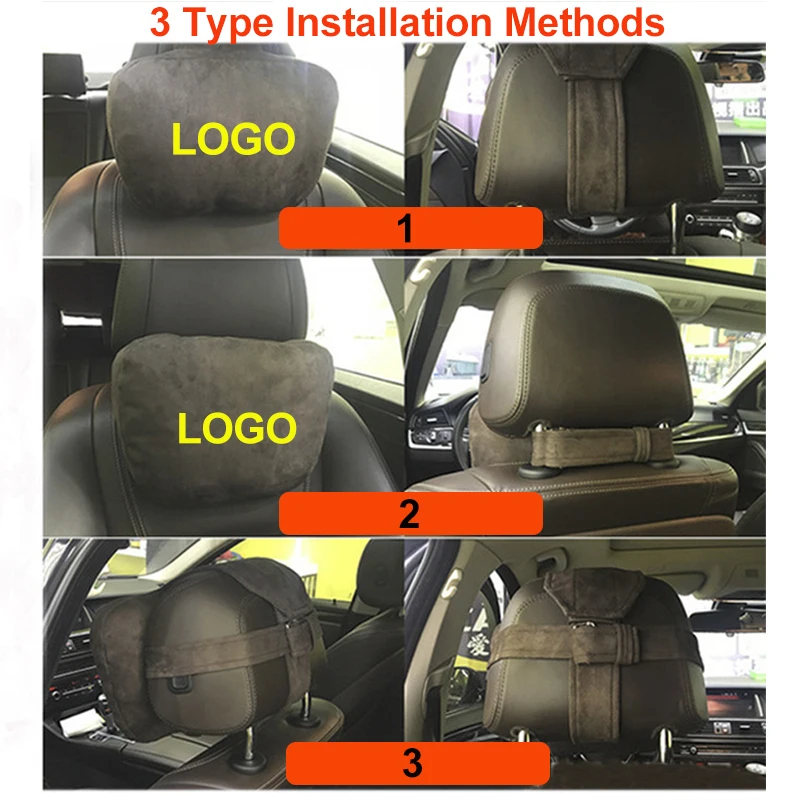 3 Type Installation Methods

LOGO

1

LOGO

2

3