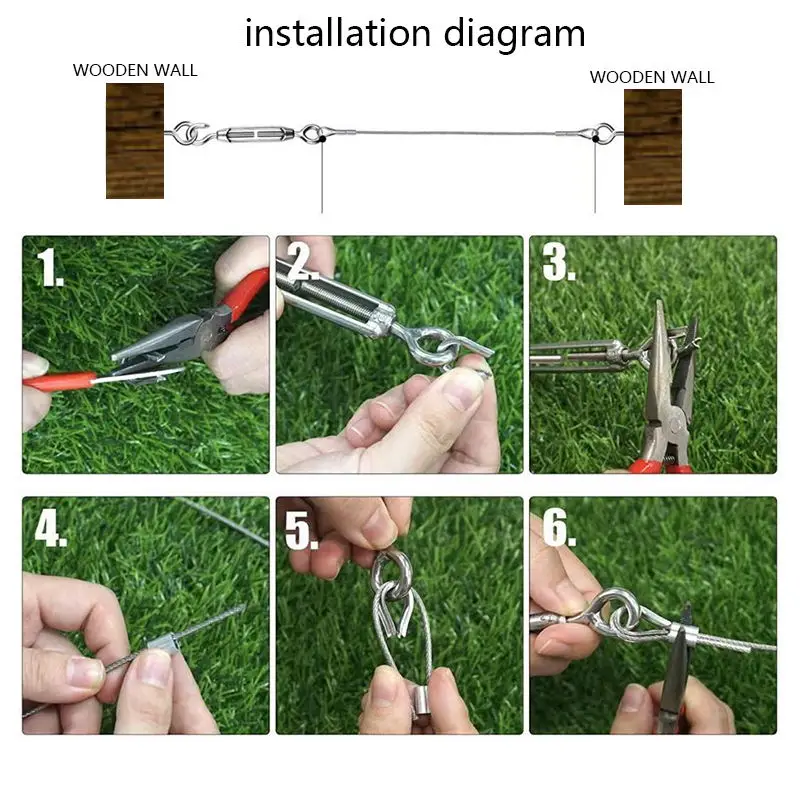 installation diagram

WOODEN WALL

WOODEN WALL

1.

2.

3.

4.

5.

6.