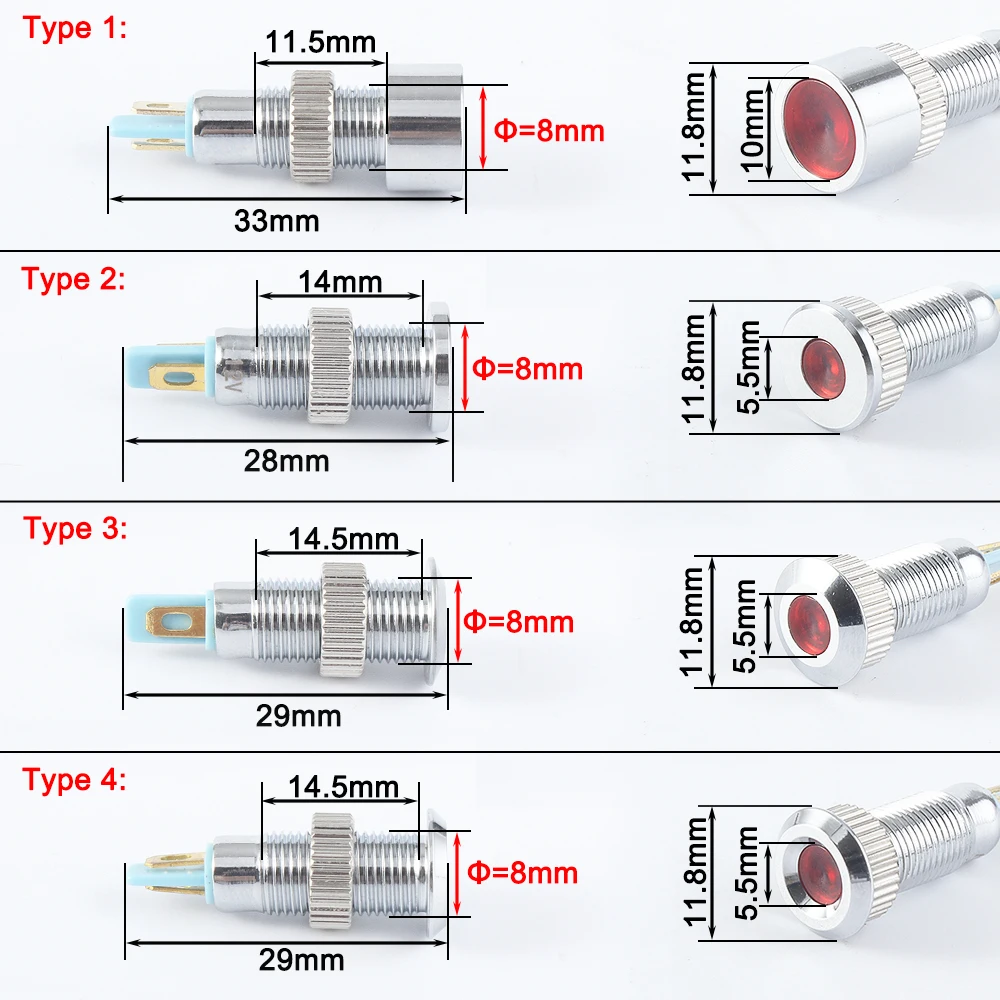 Type 1:
11.5mm
Φ=8mm
33mm
11.8mm
10mm

Type 2:
14mm
Φ=8mm
28mm
11.8mm
5.5mm

Type 3:
14.5mm
Φ=8mm
29mm
11.8mm
5.5mm

Type 4:
14.5mm
Φ=8mm
29mm
11.8mm
5.5mm