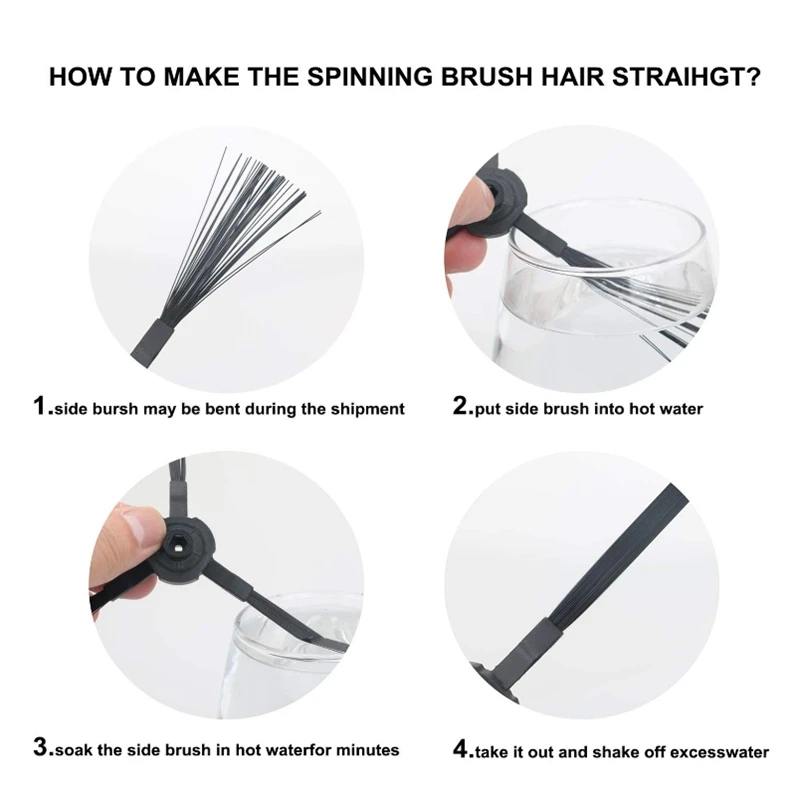 HOW TO MAKE THE SPINNING BRUSH HAIR STRAIHGT?

1.side bursh may be bent during the shipment

2.put side brush into hot water

3.soak the side brush in hot waterfor minutes

4.take it out and shake off excesswater