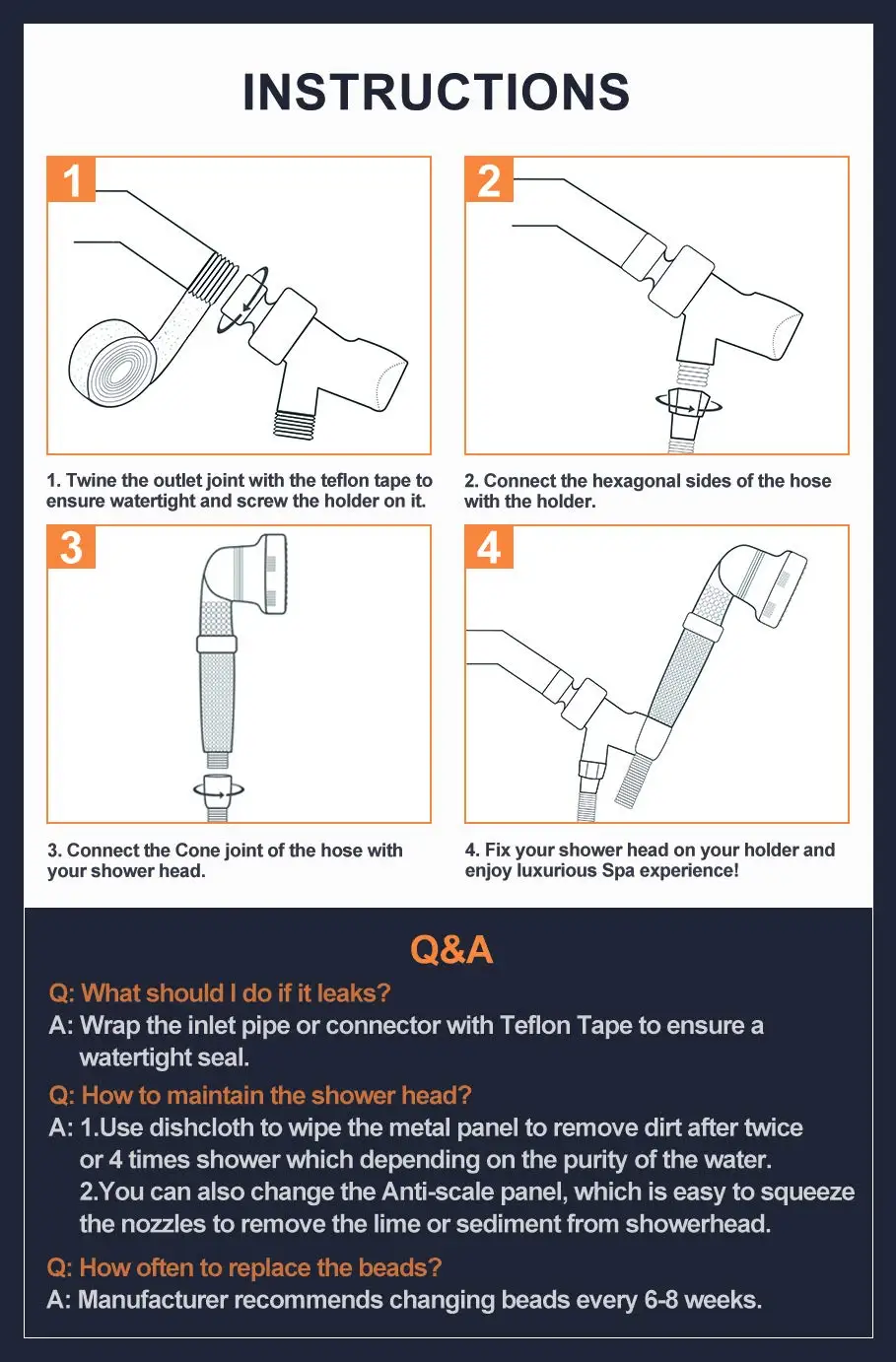 INSTRUCTIONS

1

1. Twine the outlet joint with the teflon tape to ensure watertight and screw the holder on it.

2

2. Connect the hexagonal sides of the hose with the holder.

3

3. Connect the Cone joint of the hose with your shower head.

4

4. Fix your shower head on your holder and enjoy luxurious Spa experience!

Q&A

Q: What should I do if it leaks?
A: Wrap the inlet pipe or connector with Teflon Tape to ensure a watertight seal.

Q: How to maintain the shower head?
A: 1.Use dishcloth to wipe the metal panel to remove dirt after twice or 4 times shower which depending on the purity of the water.
2.You can also change the Anti-scale panel, which is easy to squeeze the nozzles to remove the lime or sediment from showerhead.

Q: How often to replace the beads?
A: Manufacturer recommends changing beads every 6-8 weeks.