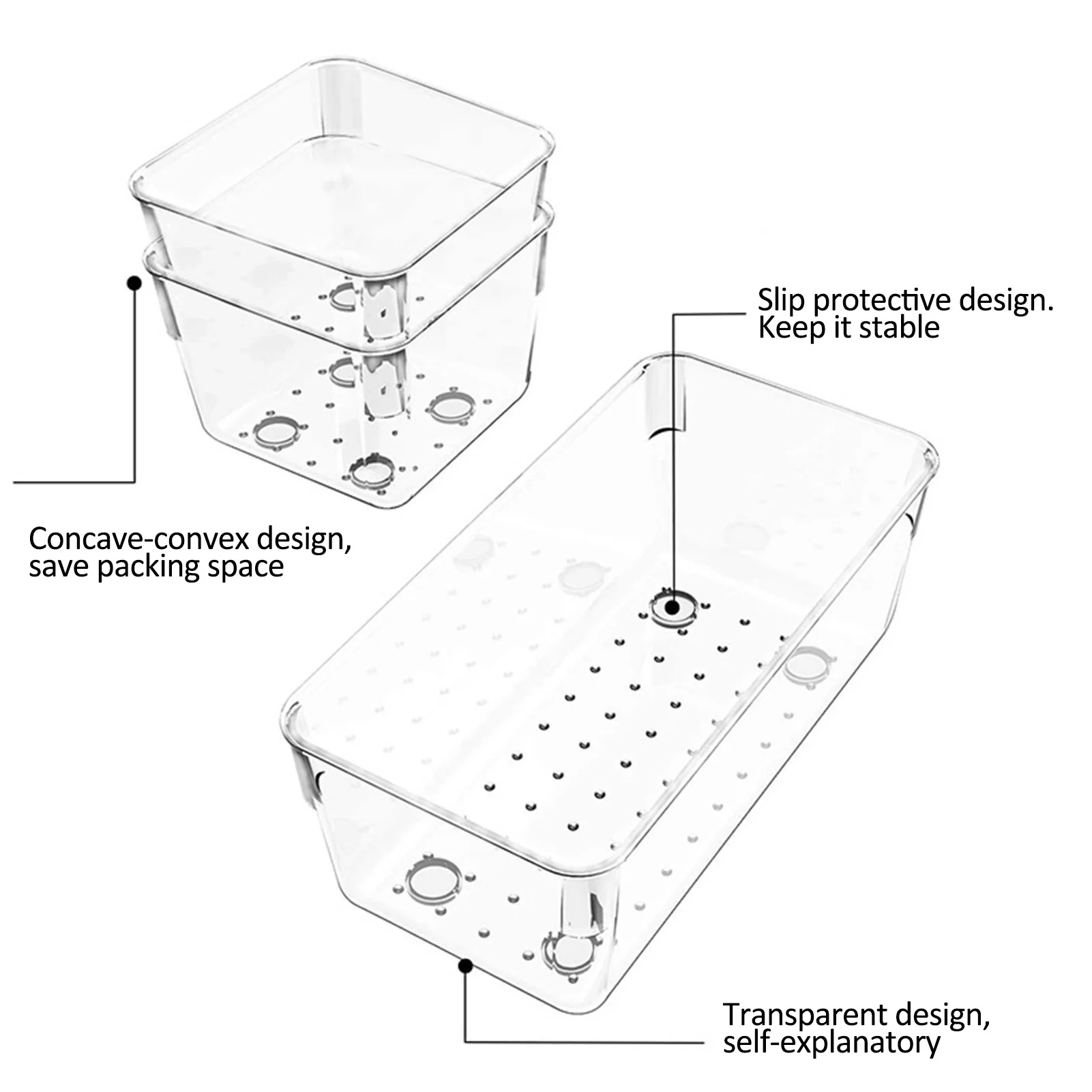 Slip protective design.
Keep it stable

Concave-convex design,
save packing space

Transparent design,
self-explanatory