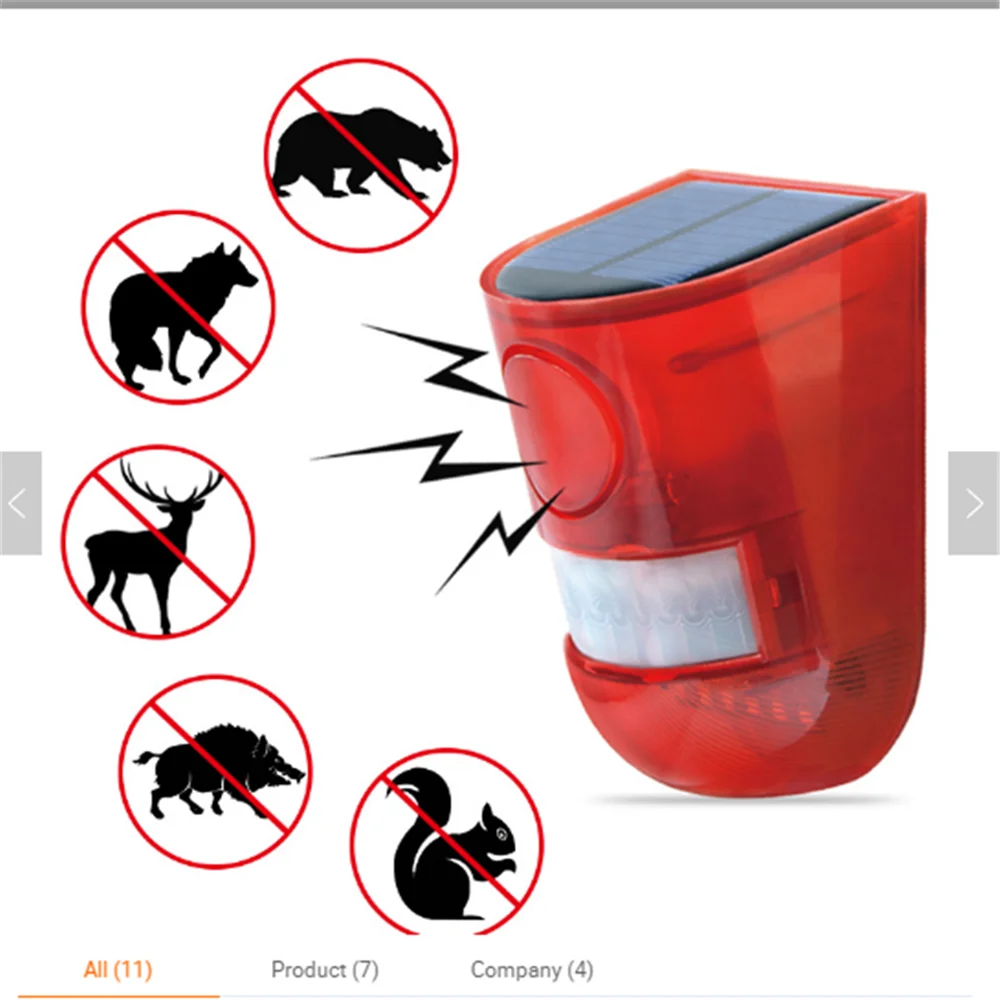 All (11) Product (7) Company (4)