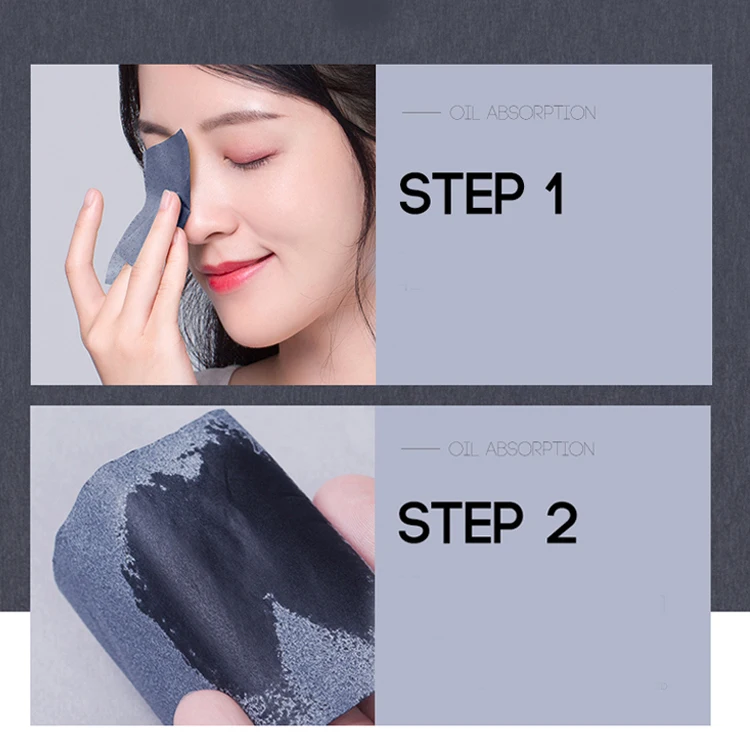 OIL ABSORPTION

STEP 1

OIL ABSORPTION

STEP 2