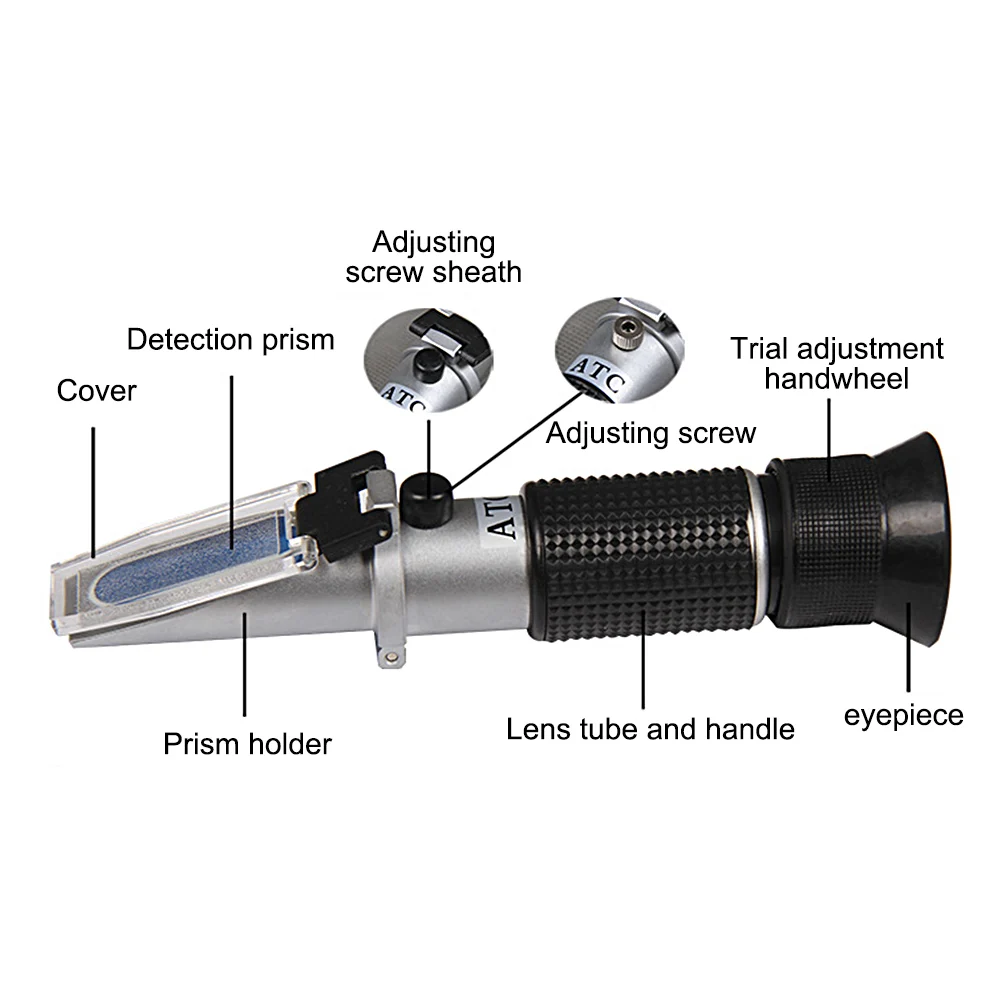 Adjusting screw sheath

Detection prism

Cover

ATC

ATC

Trial adjustment handwheel

Adjusting screw

ATC

Prism holder

Lens tube and handle

eyepiece