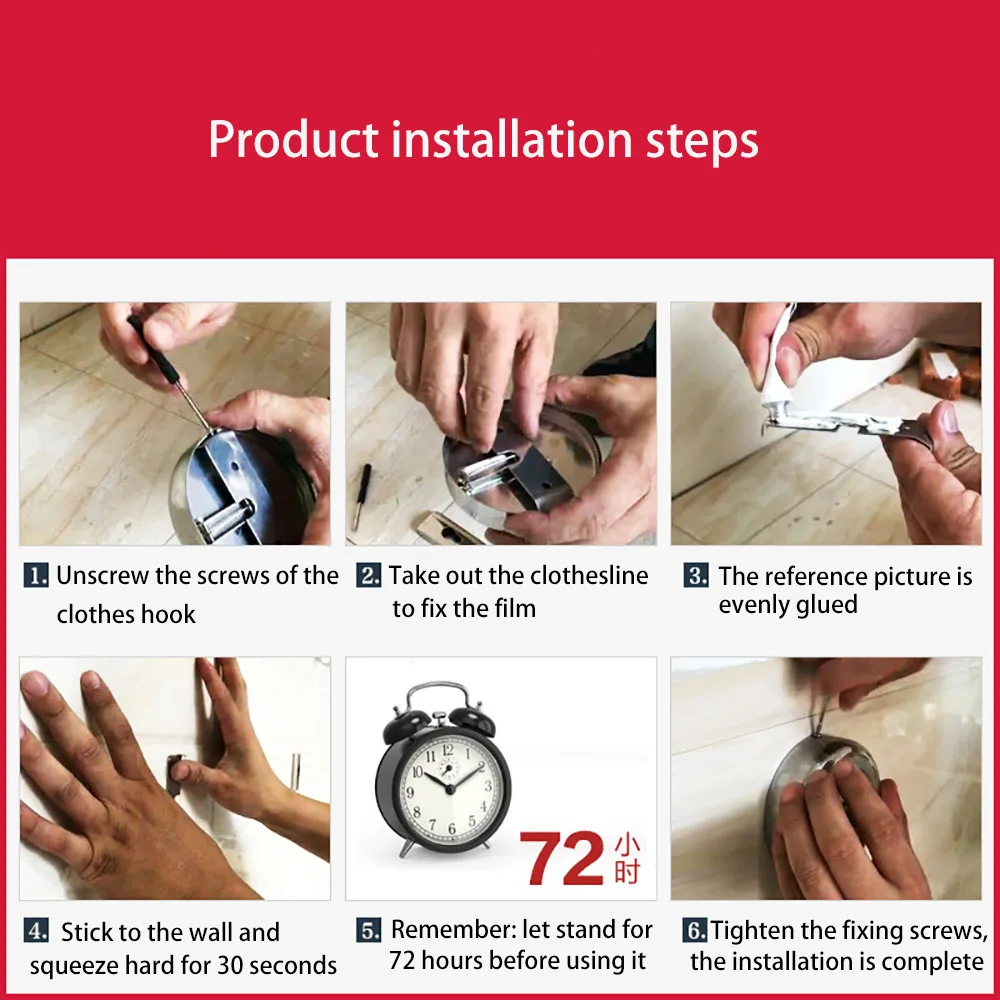 Product installation steps

1. Unscrew the screws of the clothes hook

2. Take out the clothesline to fix the film

3. The reference picture is evenly glued

4. Stick to the wall and squeeze hard for 30 seconds

12 1 2 3 4 5 6 7 8 9 10 11

72 小时

5. Remember: let stand for 72 hours before using it

6. Tighten the fixing screws, the installation is complete