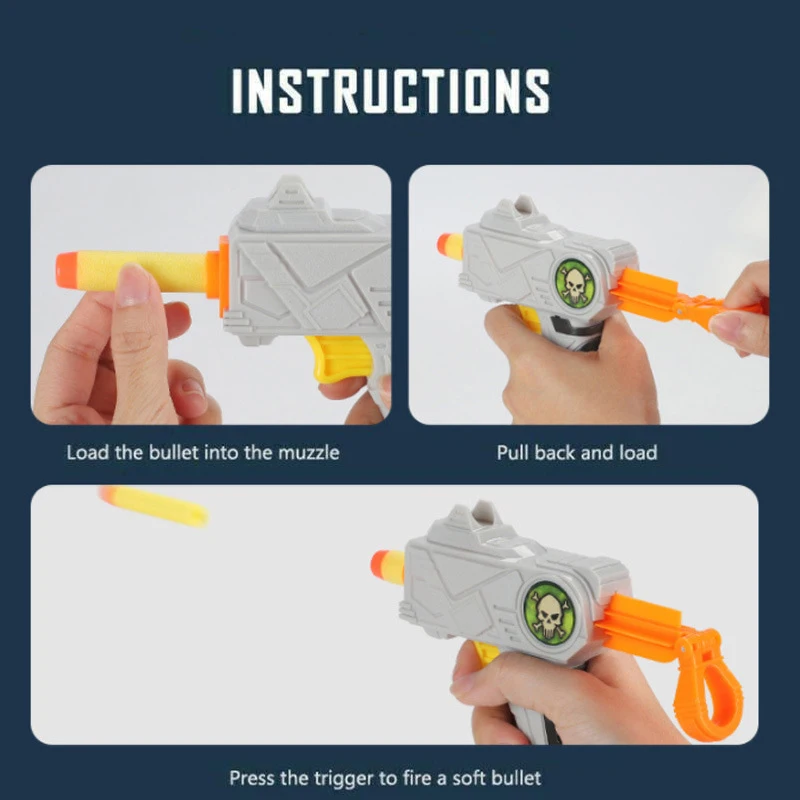 INSTRUCTIONS

Load the bullet into the muzzle

Pull back and load

Press the trigger to fire a soft bullet