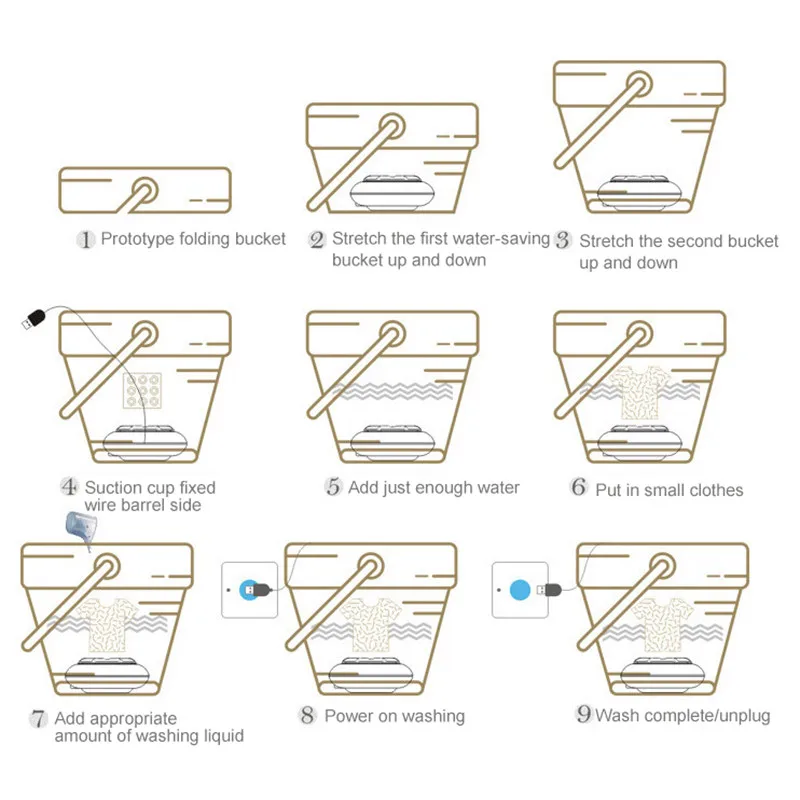 1 Prototype folding bucket

2 Stretch the first water-saving bucket up and down

3 Stretch the second bucket up and down

4 Suction cup fixed wire barrel side

5 Add just enough water

6 Put in small clothes

7 Add appropriate amount of washing liquid

8 Power on washing

9 Wash complete/unplug