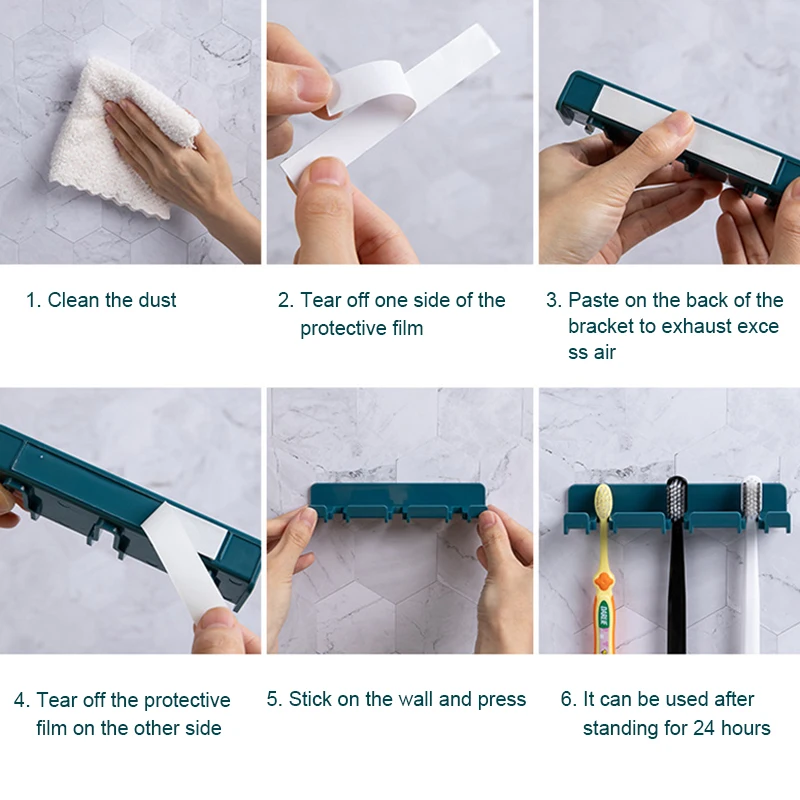 1. Clean the dust

2. Tear off one side of the protective film

3. Paste on the back of the bracket to exhaust exce ss air

4. Tear off the protective film on the other side

5. Stick on the wall and press

6. It can be used after standing for 24 hours