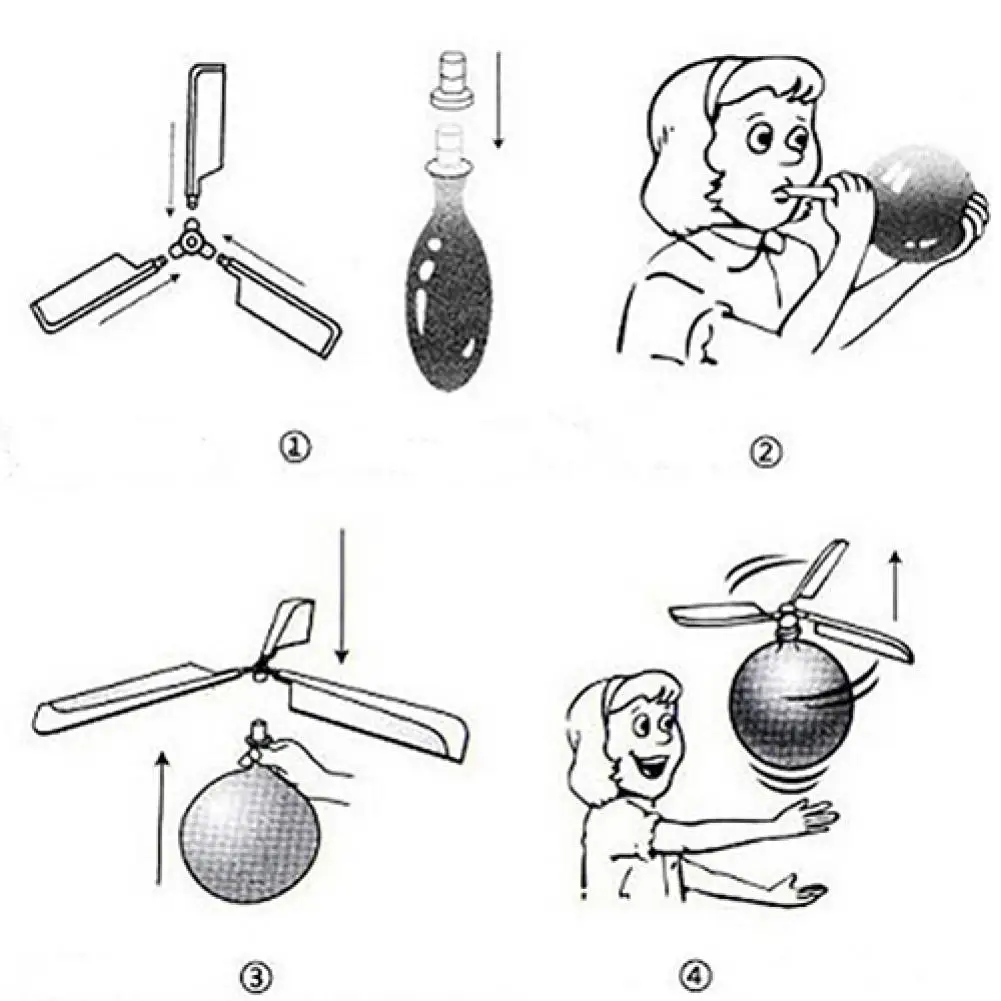 ①

②

③

④