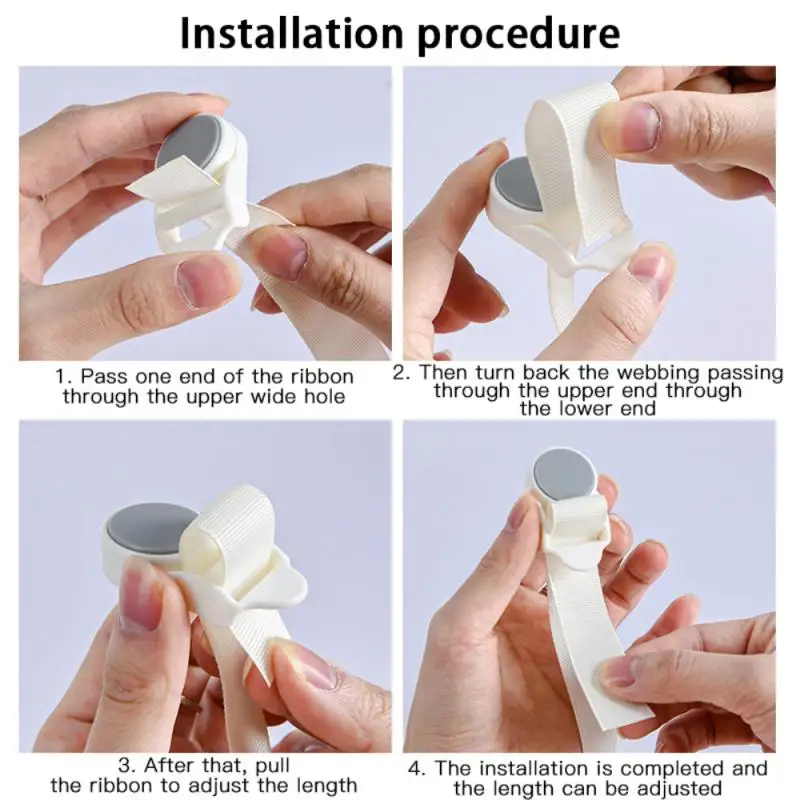 Installation procedure

1. Pass one end of the ribbon through the upper wide hole

2. Then turn back the webbing passing through the upper end through the lower end

3. After that, pull the ribbon to adjust the length

4. The installation is completed and the length can be adjusted