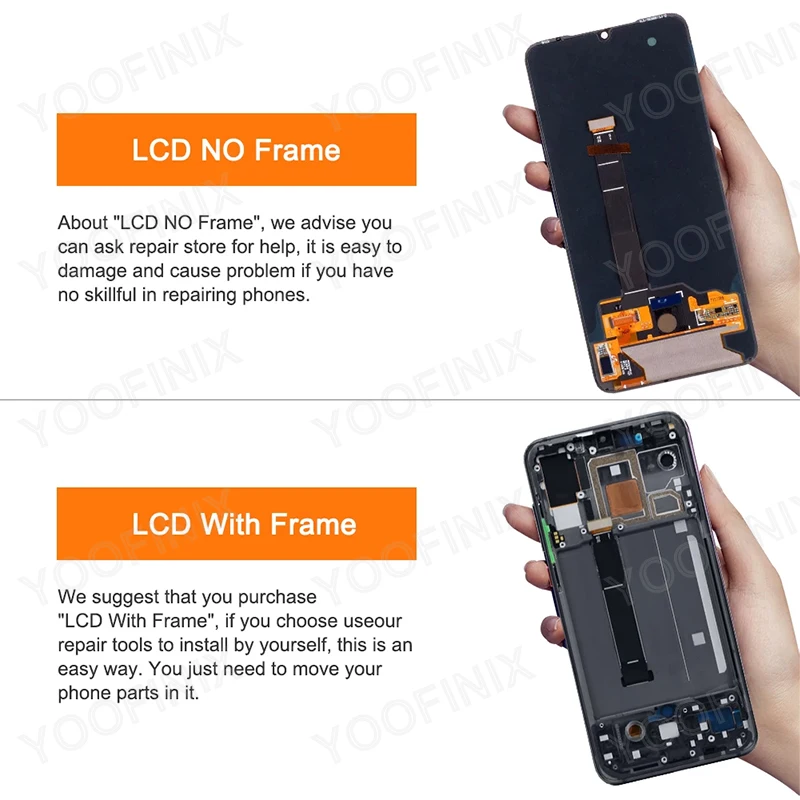 YOOFINIX

LCD NO Frame

About "LCD NO Frame", we advise you can ask repair store for help, it is easy to damage and cause problem if you have no skillful in repairing phones.

LCD With Frame

We suggest that you purchase "LCD With Frame", if you choose useour repair tools to install by yourself, this is an easy way. You just need to move your phone parts in it.