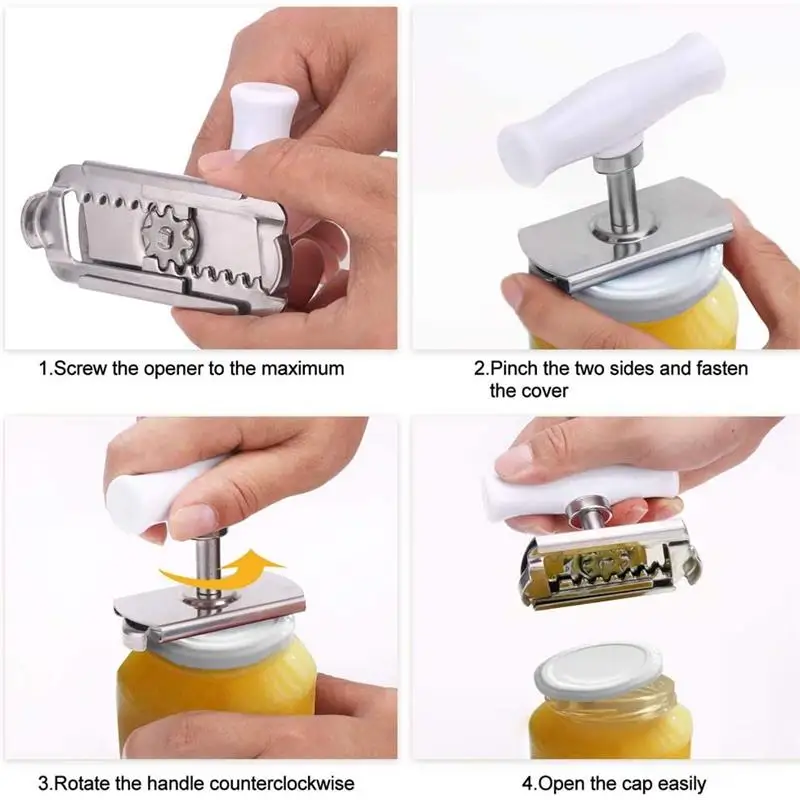 1.Screw the opener to the maximum

2.Pinch the two sides and fasten the cover

3.Rotate the handle counterclockwise

4.Open the cap easily