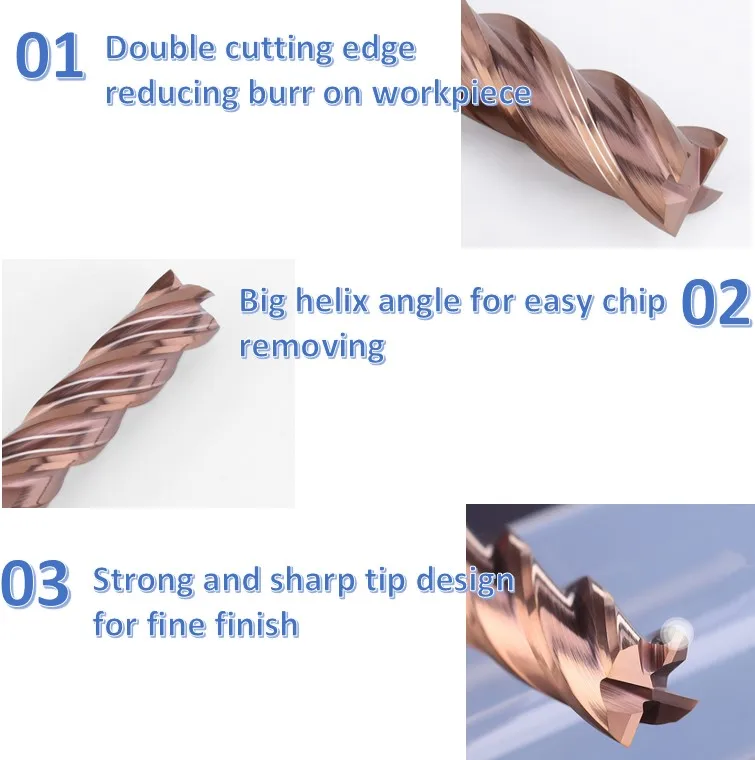 01 Double cutting edge reducing burr on workpiece

Big helix angle for easy chip removing 02

03 Strong and sharp tip design for fine finish