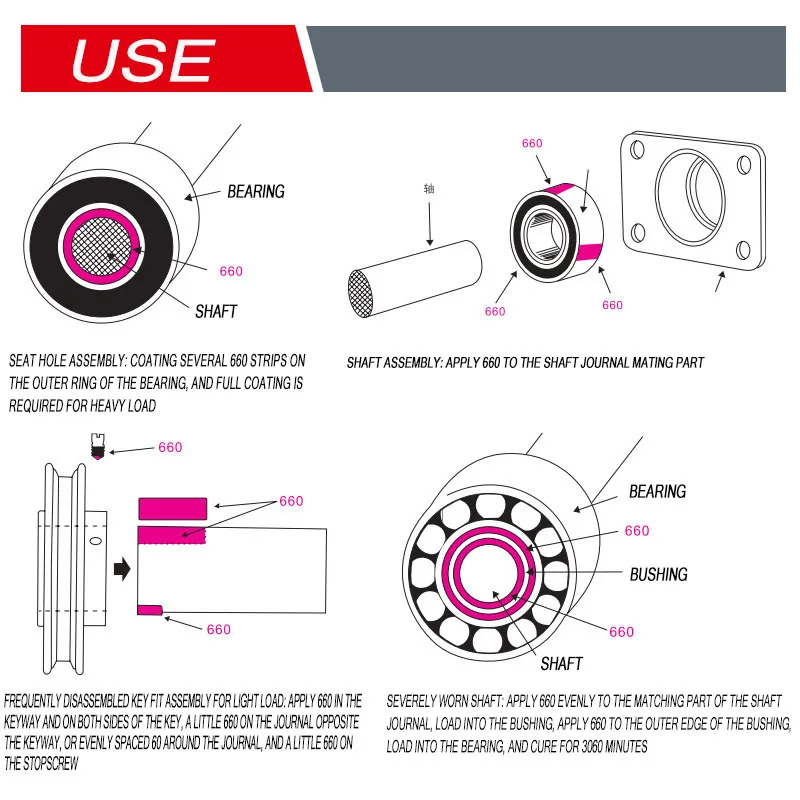 USE

BEARING

660

SHAFT

SEAT HOLE ASSEMBLY: COATING SEVERAL 660 STRIPS ON THE OUTER RING OF THE BEARING, AND FULL COATING IS REQUIRED FOR HEAVY LOAD

660

轴

660

660

SHAFT ASSEMBLY: APPLY 660 TO THE SHAFT JOURNAL MATING PART

660

660

660

FREQUENTLY DISASSEMBLED KEY FIT ASSEMBLY FOR LIGHT LOAD: APPLY 660 IN THE KEYWAY AND ON BOTH SIDES OF THE KEY, A LITTLE 660 ON THE JOURNAL OPPOSITE THE KEYWAY, OR EVENLY SPACED 60 AROUND THE JOURNAL, AND A LITTLE 660 ON THE STOPSCREW

BEARING

660

BUSHING

660

SHAFT

SEVERELY WORN SHAFT: APPLY 660 EVENLY TO THE MATCHING PART OF THE SHAFT JOURNAL, LOAD INTO THE BUSHING, APPLY 660 TO THE OUTER EDGE OF THE BUSHING, LOAD INTO THE BEARING, AND CURE FOR 3060 MINUTES