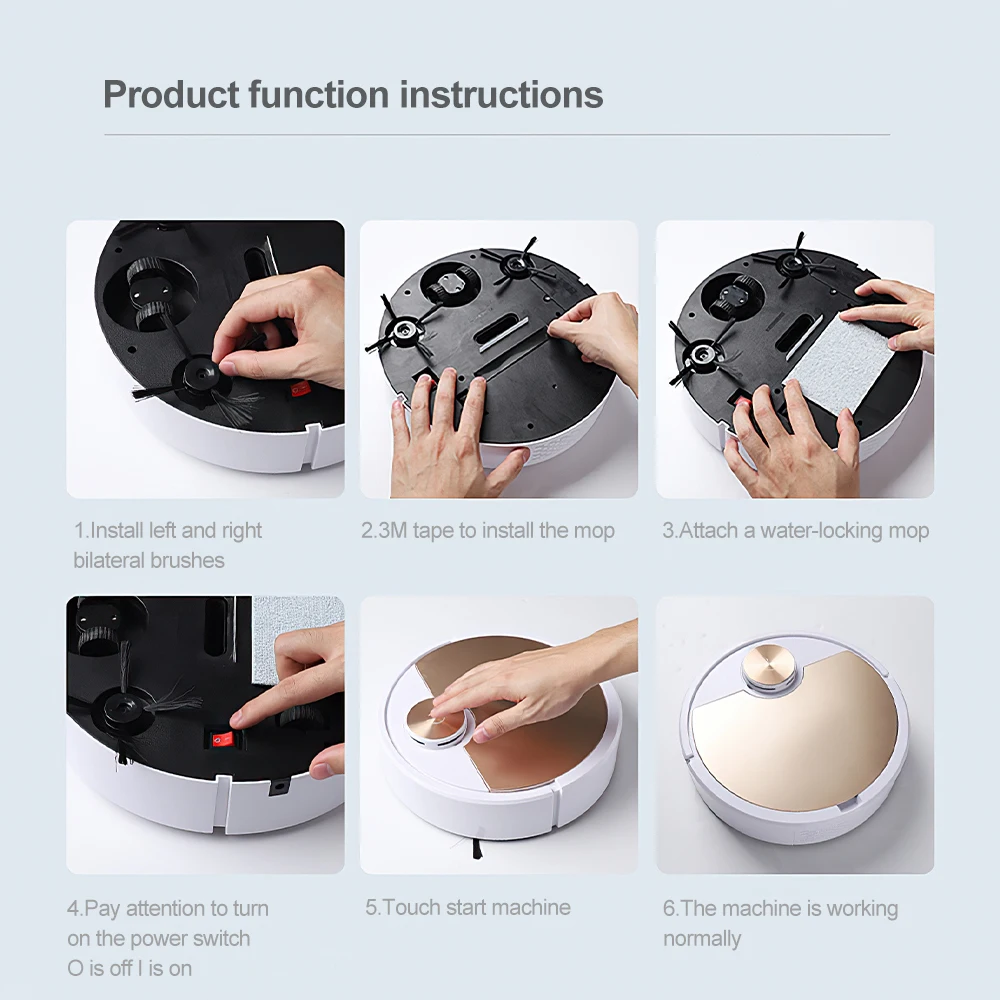 Product function instructions

1.Install left and right bilateral brushes

2.3M tape to install the mop

3.Attach a water-locking mop

4.Pay attention to turn on the power switch
O is off I is on

5.Touch start machine

6.The machine is working normally