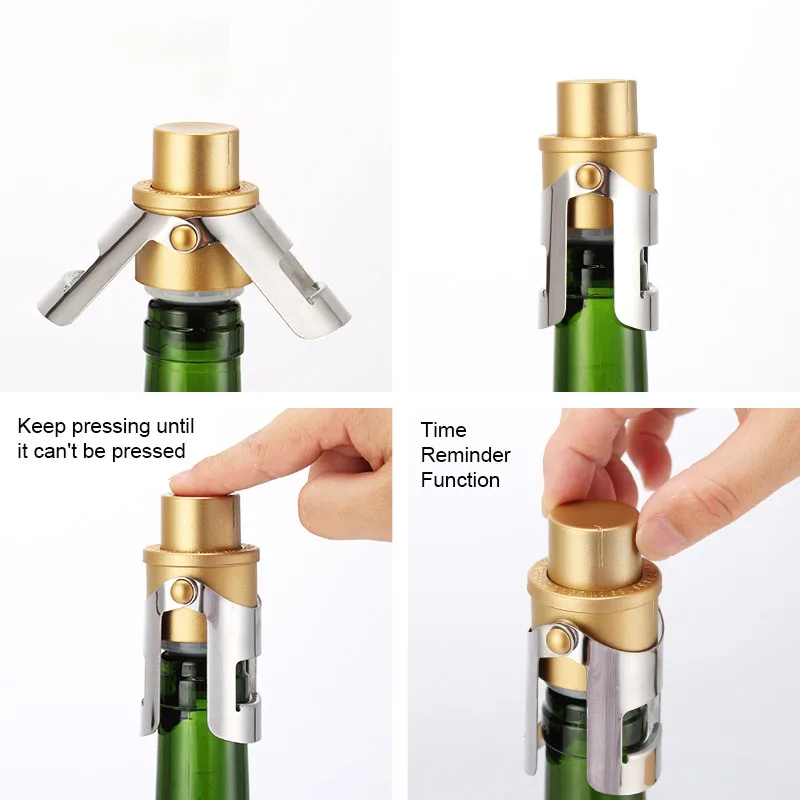 Keep pressing until it can't be pressed

Time Reminder Function