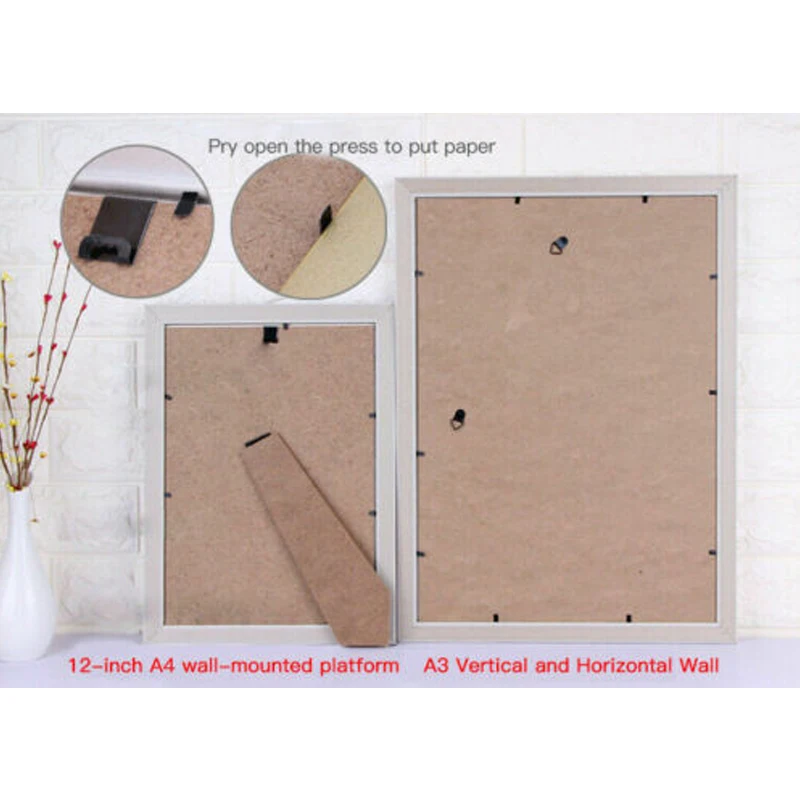 Pry open the press to put paper

12-inch A4 wall-mounted platform    A3 Vertical and Horizontal Wall