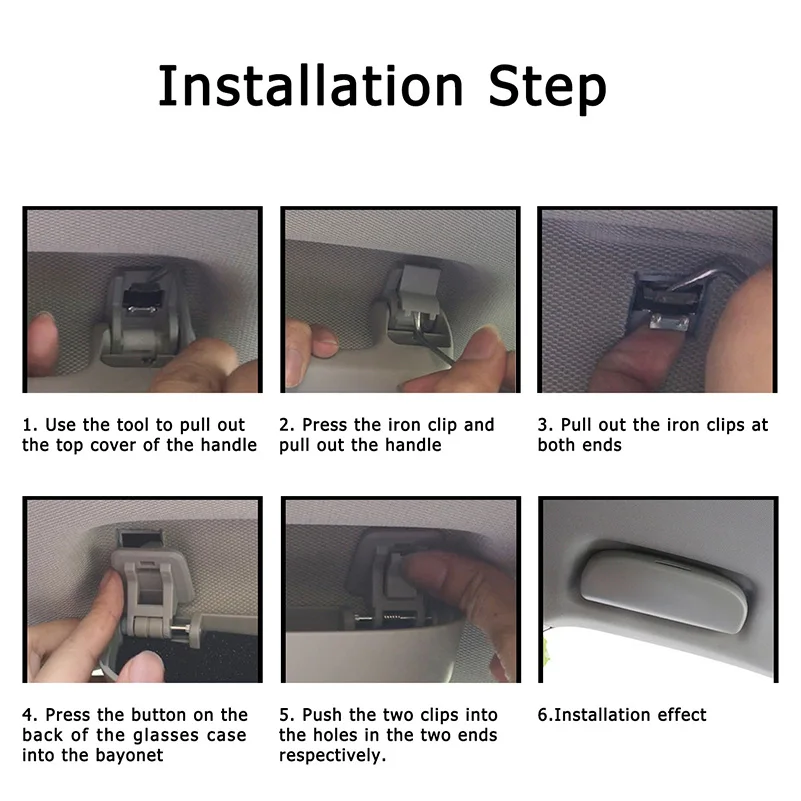 Installation Step

1. Use the tool to pull out the top cover of the handle

2. Press the iron clip and pull out the handle

3. Pull out the iron clips at both ends

4. Press the button on the back of the glasses case into the bayonet

5. Push the two clips into the holes in the two ends respectively.

6.Installation effect